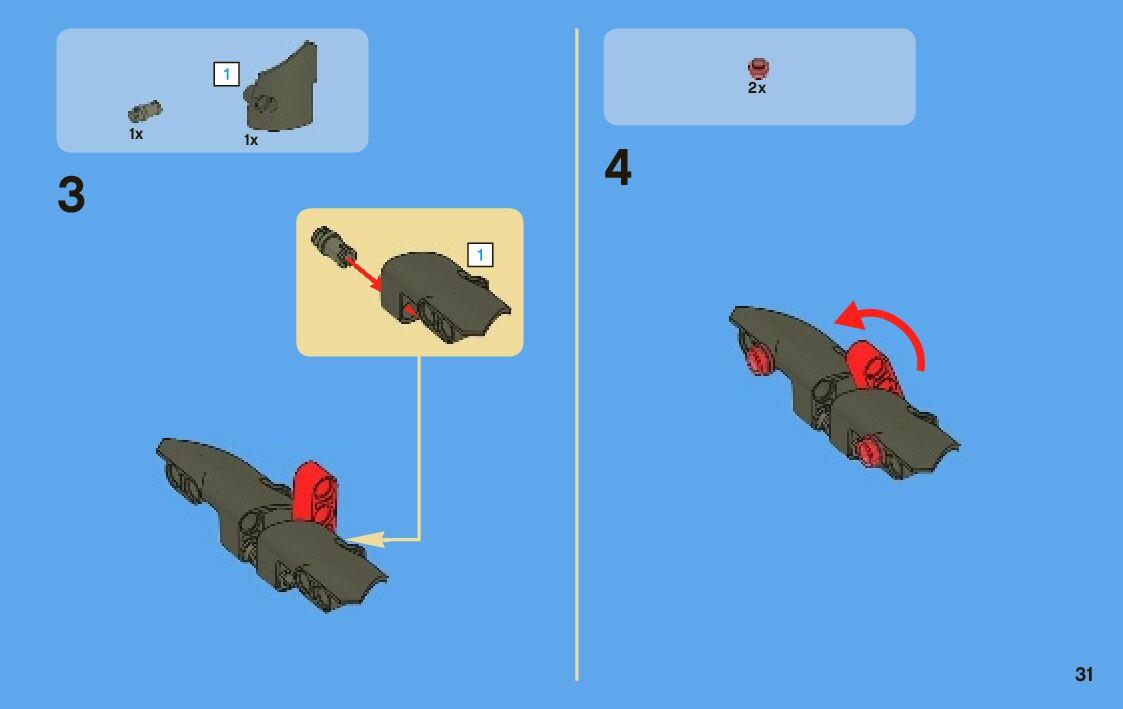 1

1x

1x

3

1

2x

4

31