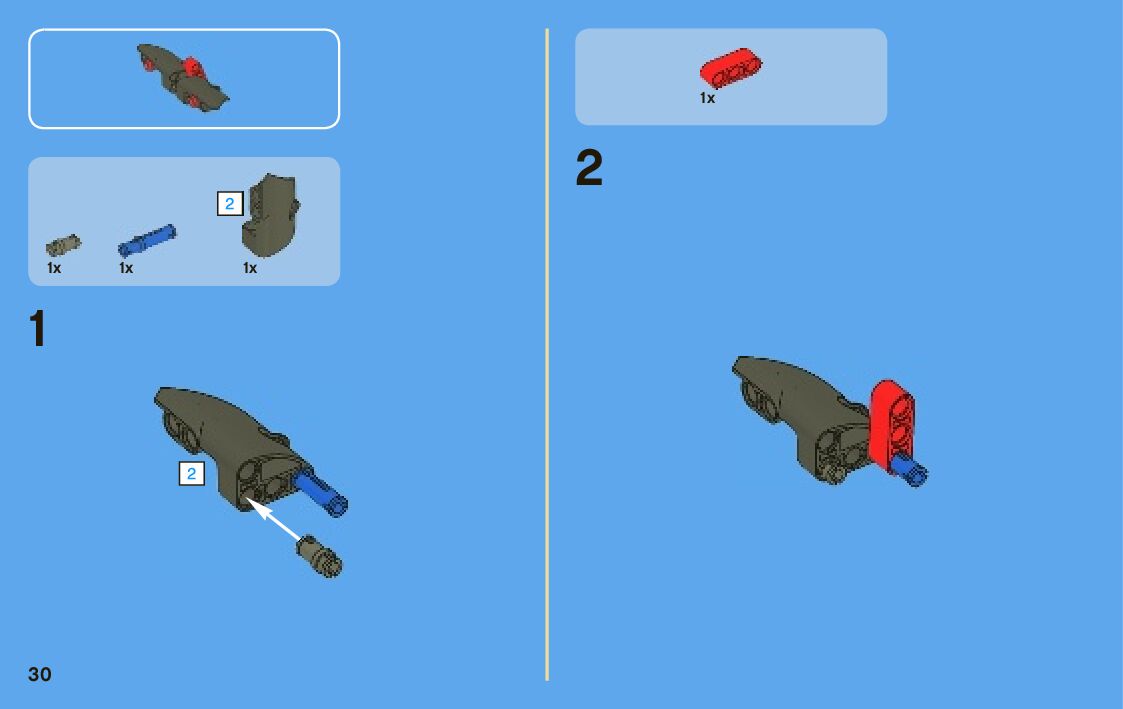 2

1x

1x

1x

1

2

30

1x

2