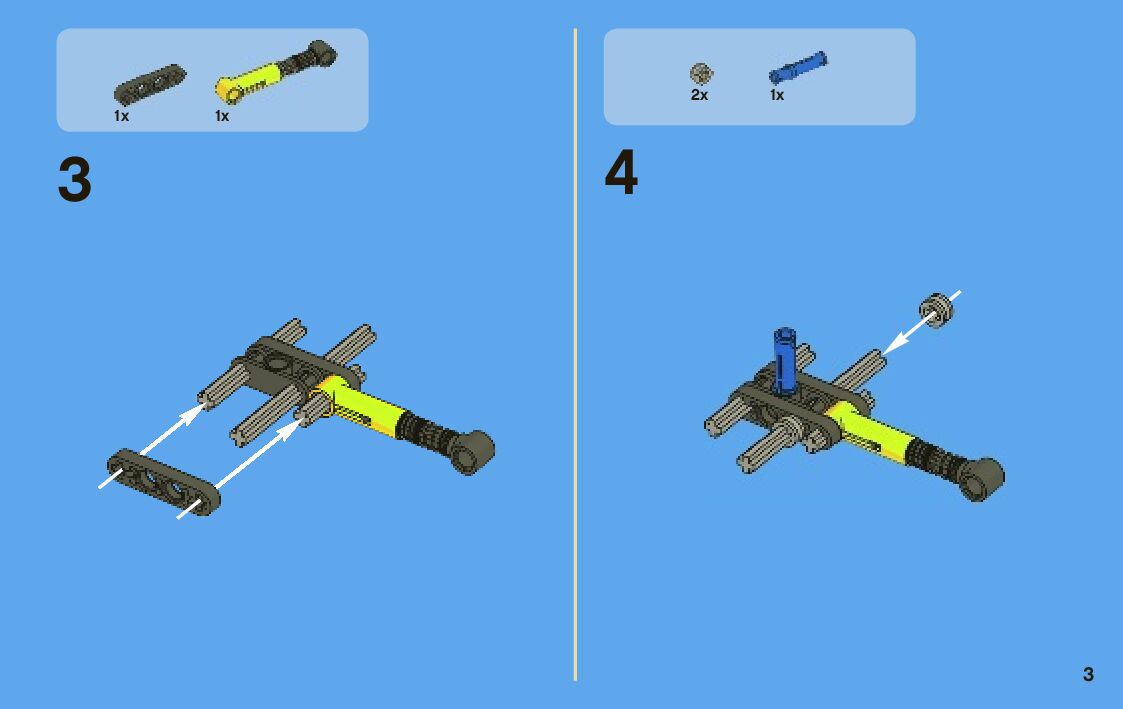 1x 1x

3

2x 1x

4

3