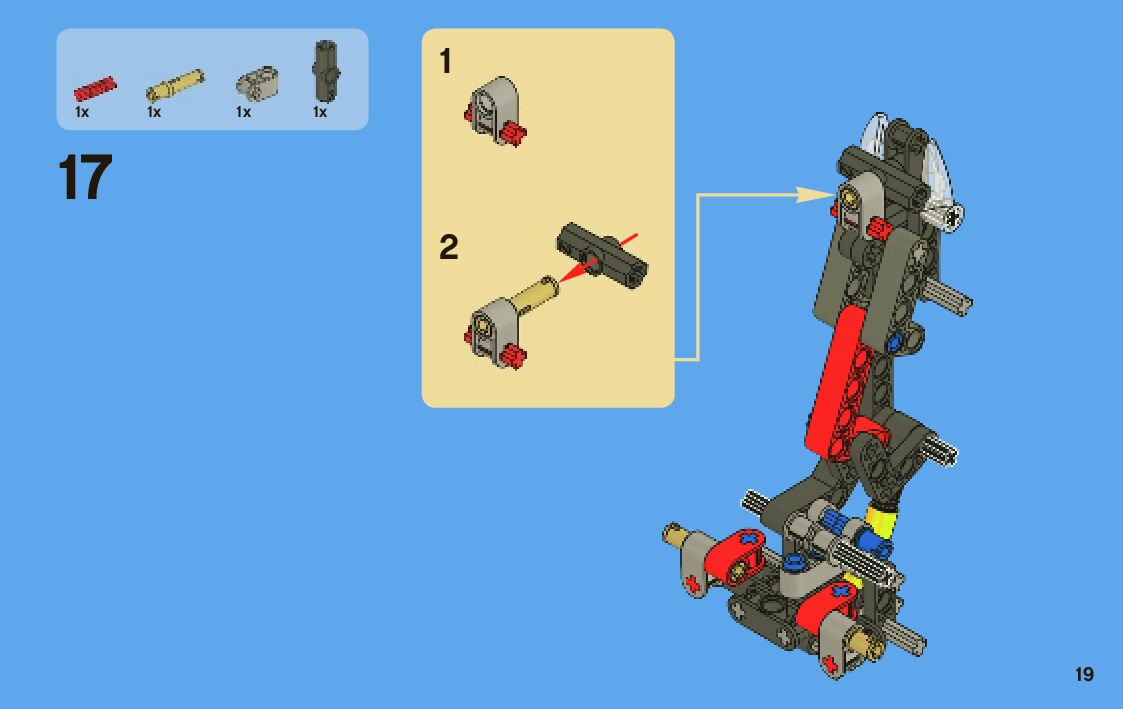 1x 1x 1x 1x

17

1

2

19