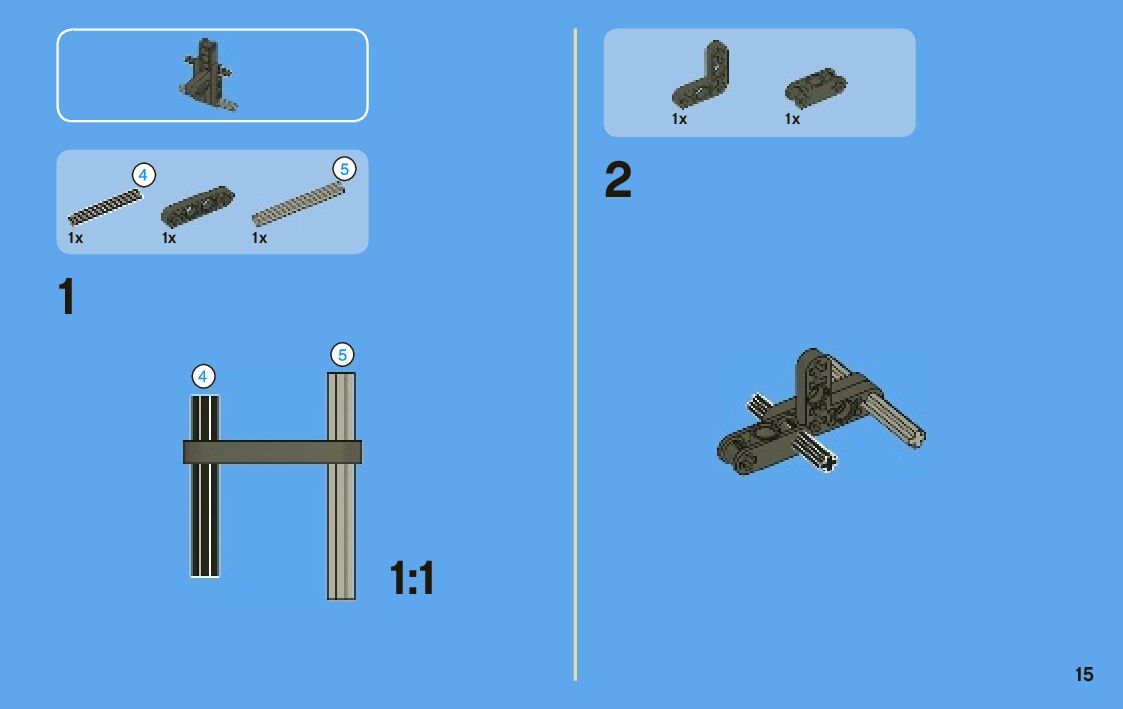 4
5
1x
1x
1x

1

4
5

1:1

1x
1x

2

15