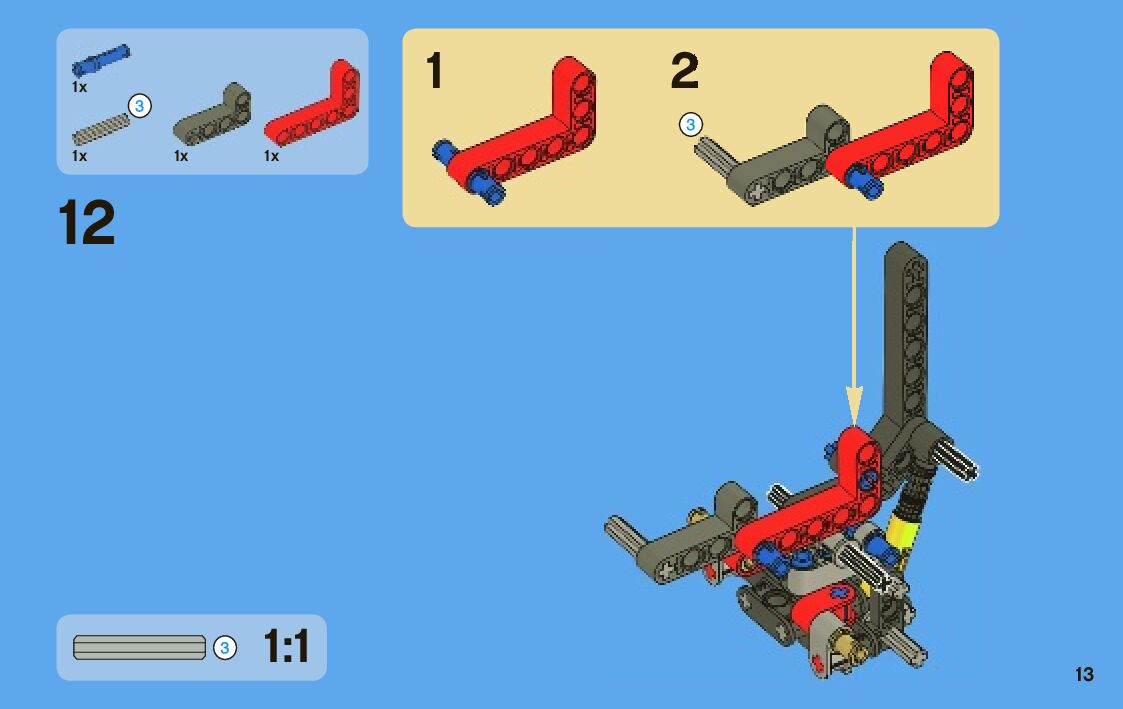 1x
3
1x
1x
1x

12

1
2
3

3
1:1

13