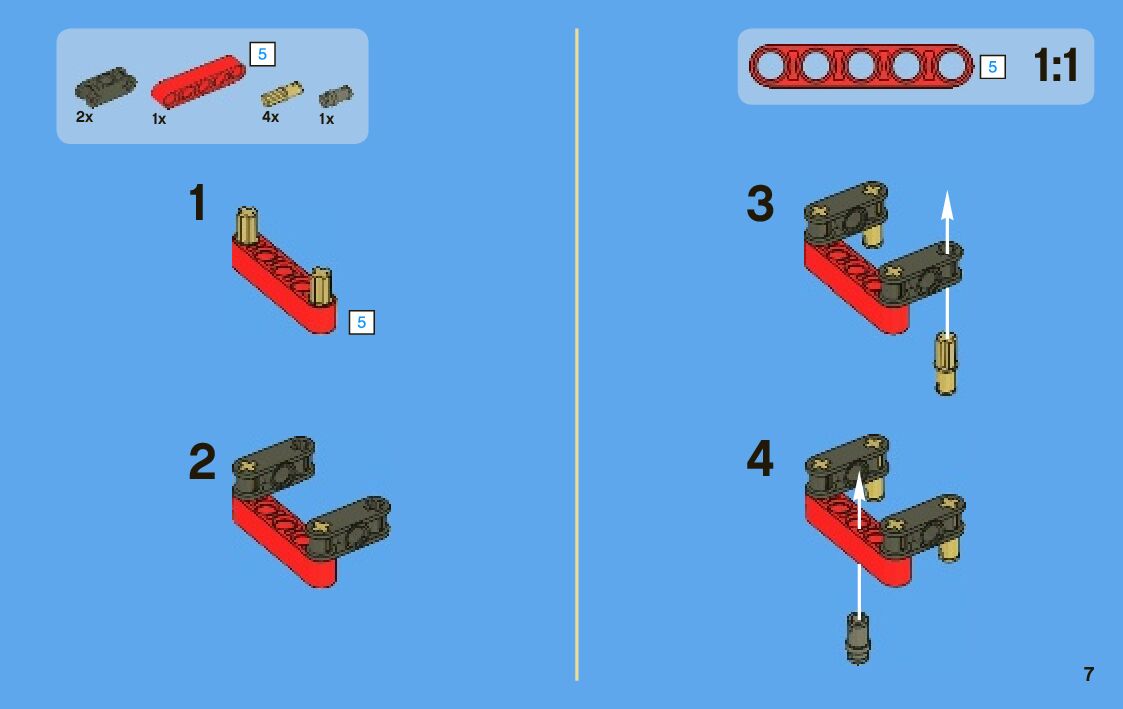 5
2x 1x 4x 1x

1

5

2

5 1:1

3

4

7