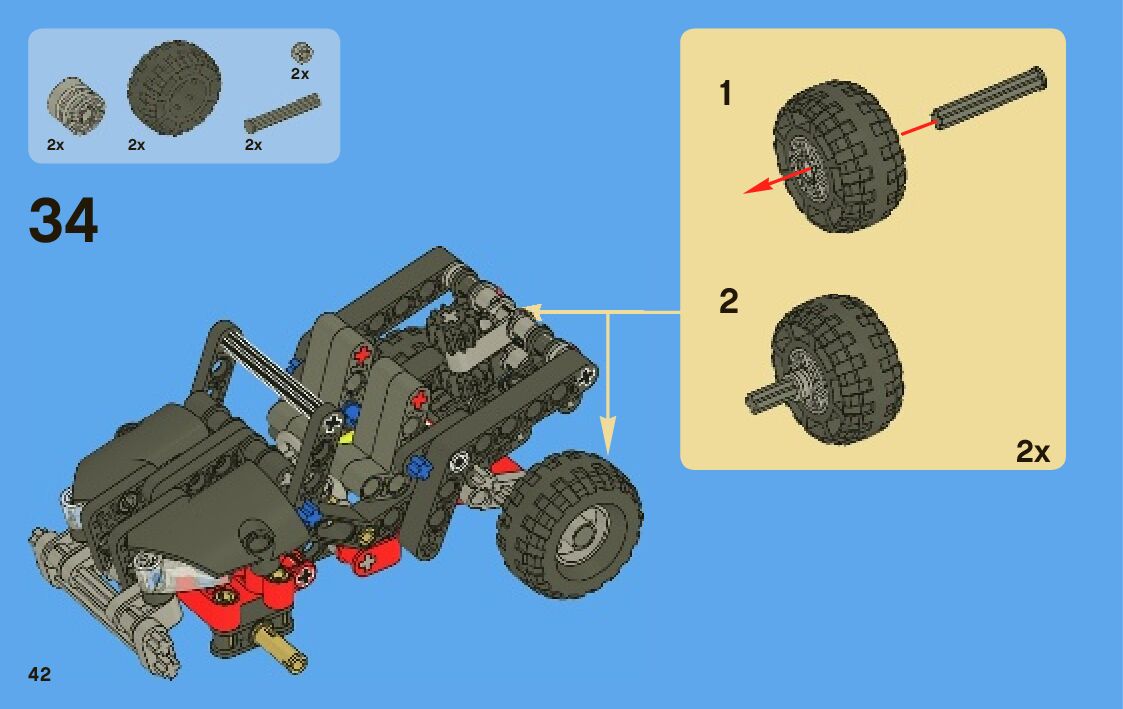 2x
2x
2x
2x

34

1

2

2x

42