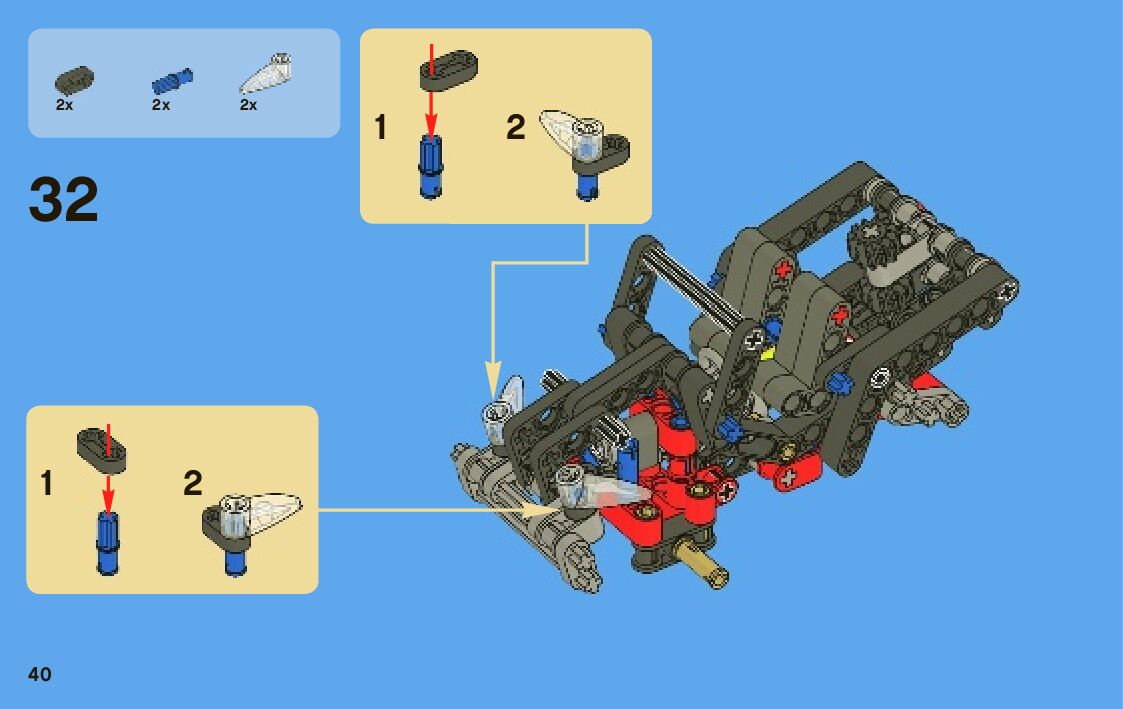 2x 2x 2x

32

1 2

1 2

40