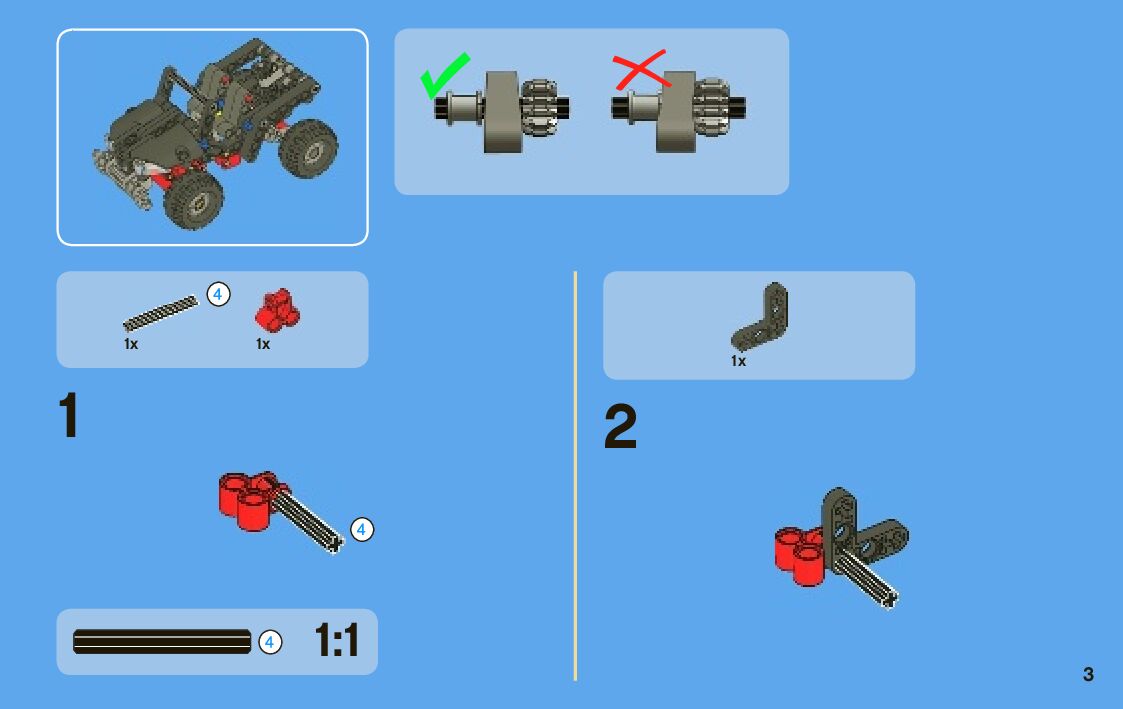 4
1x
1x

1

4

4
1:1

1x

2

3