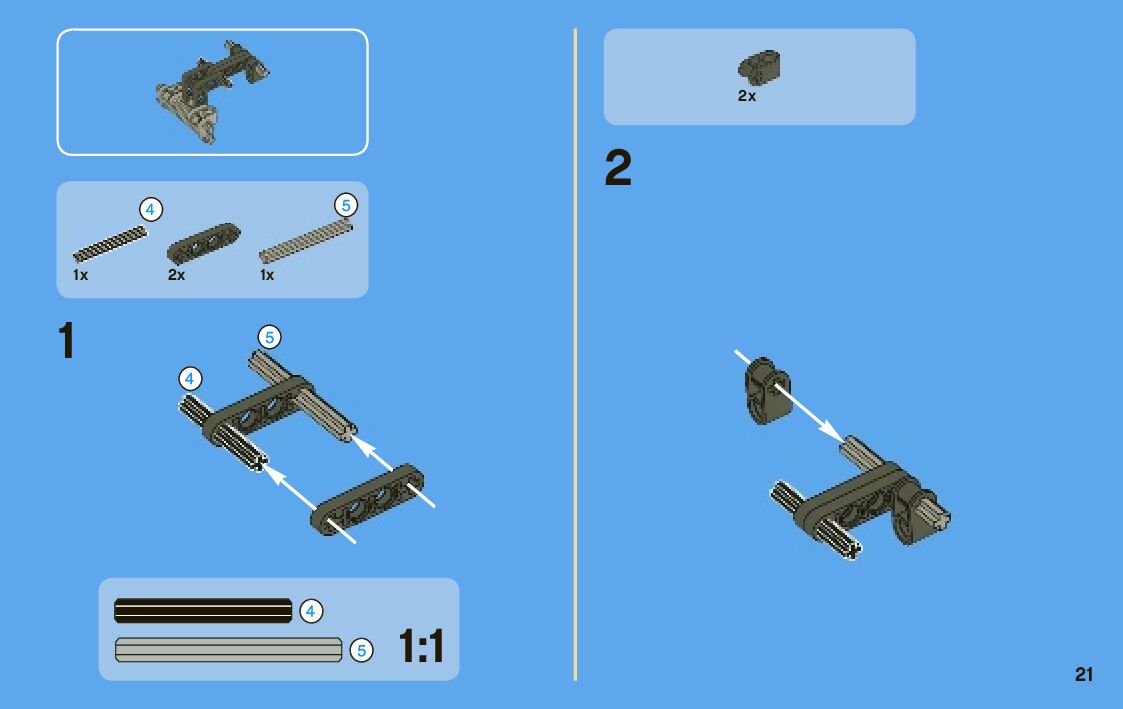 4
5
1x
2x
1x

1

5
4

4
5
1:1

2x

2

21