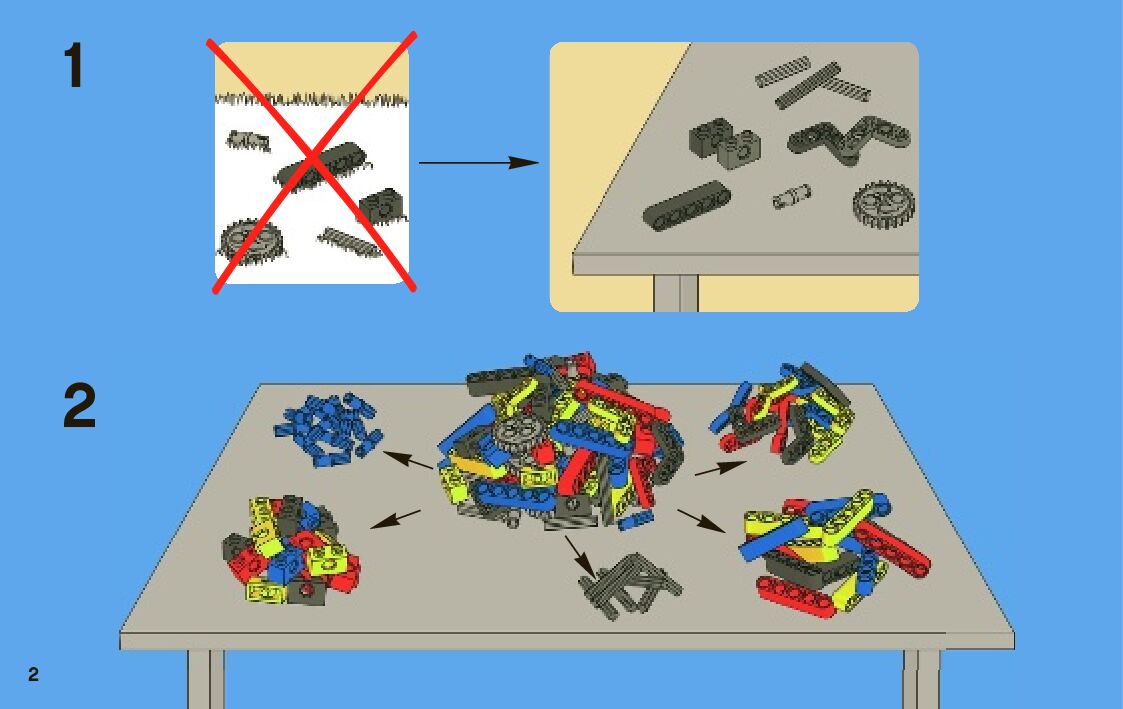 1

2

2