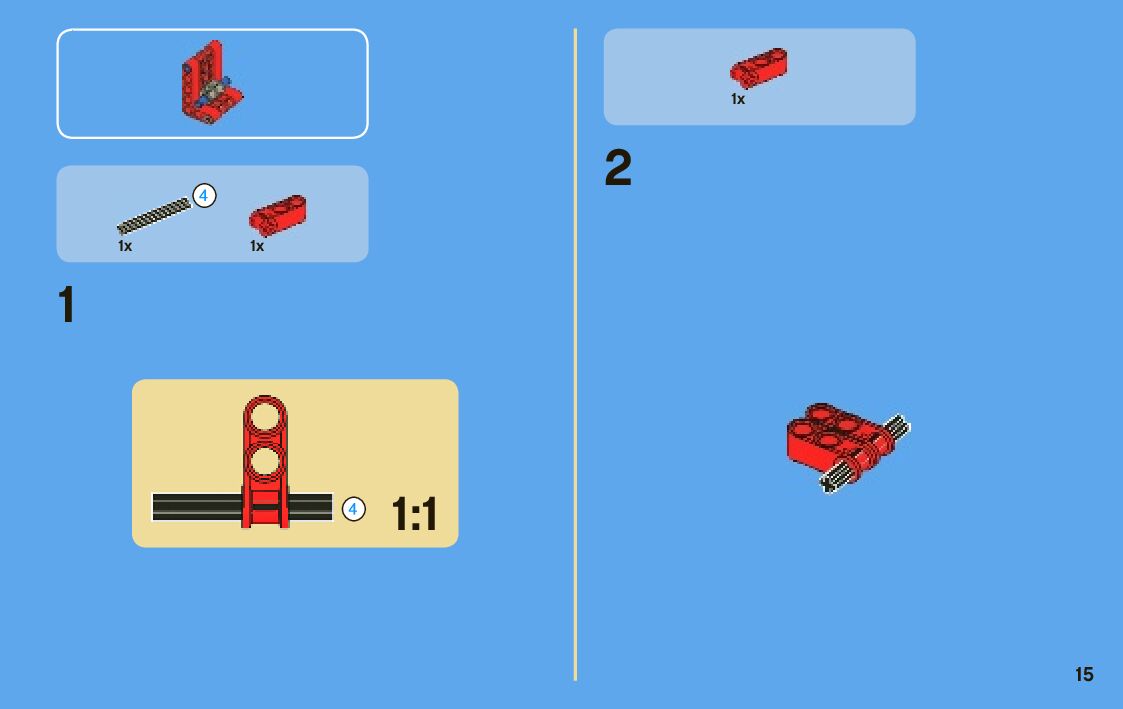 4
1x
1x

1

4
1:1

1x

2

15