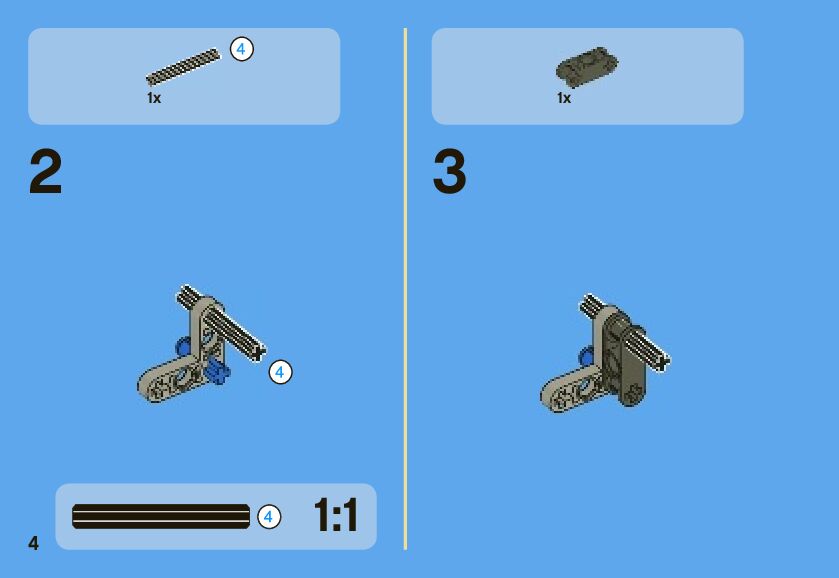 4
1x

2

4

4 1:1

4

1x

3