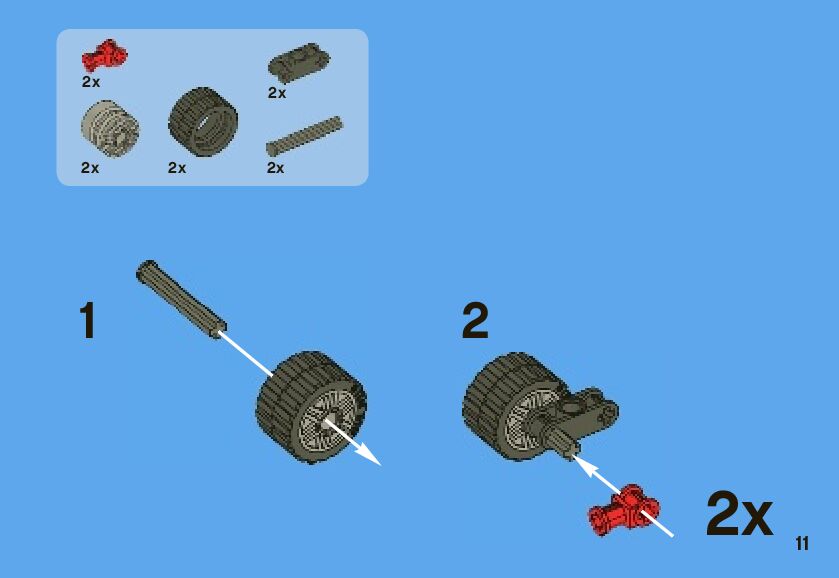 2x
2x
2x
2x
2x

1

2

2x

11