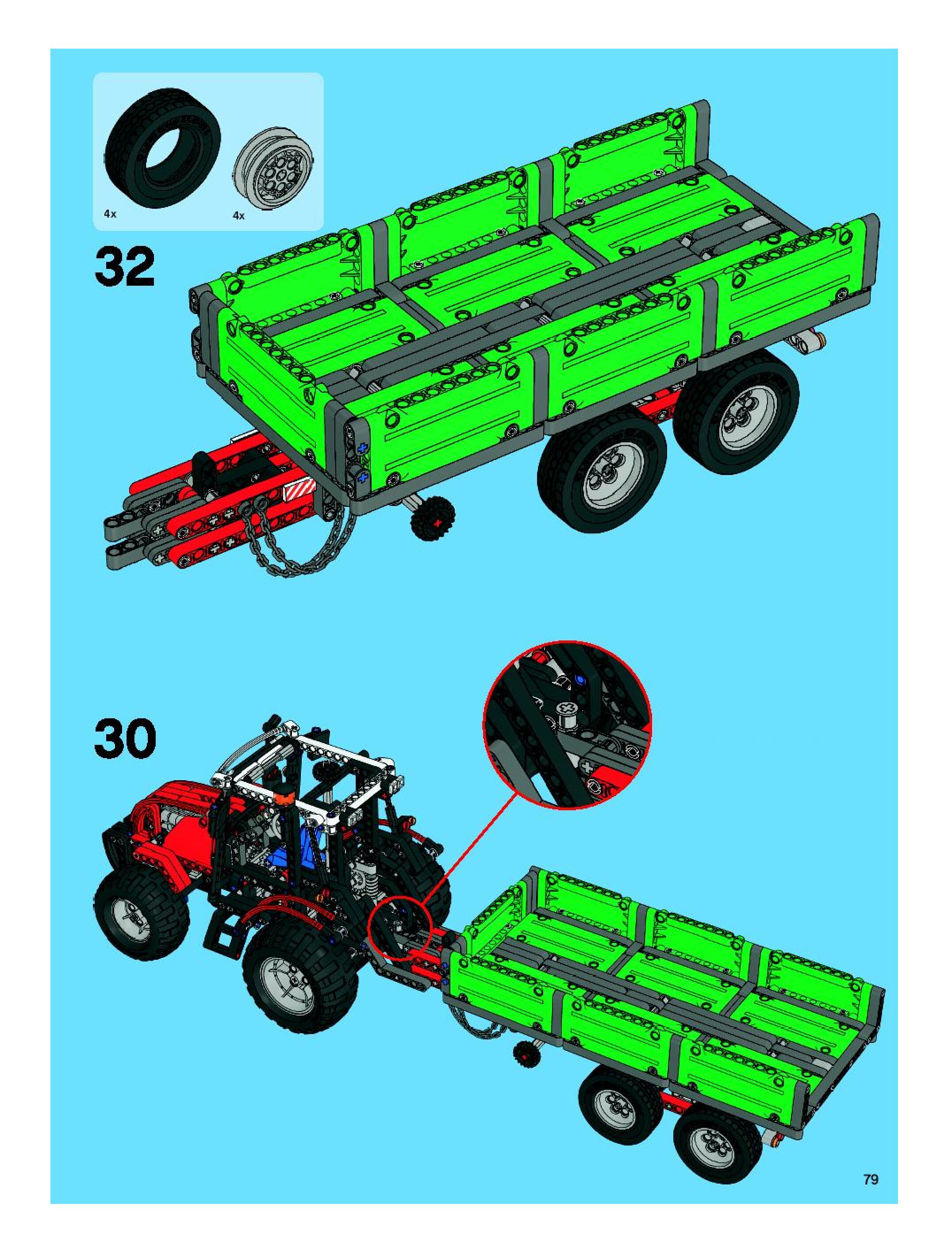 4x
4x
32
30
79