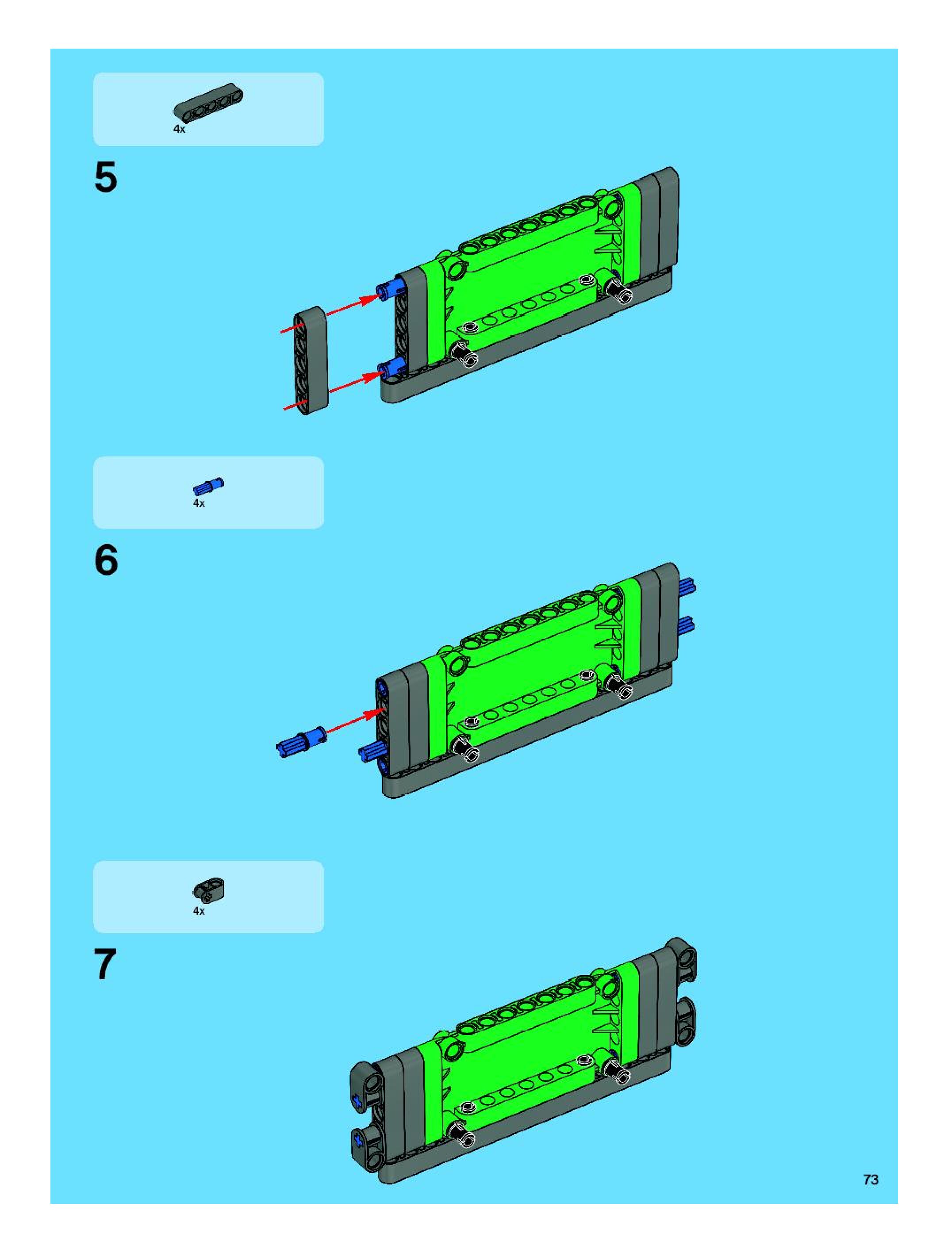 4x

5

4x

6

4x

7

73