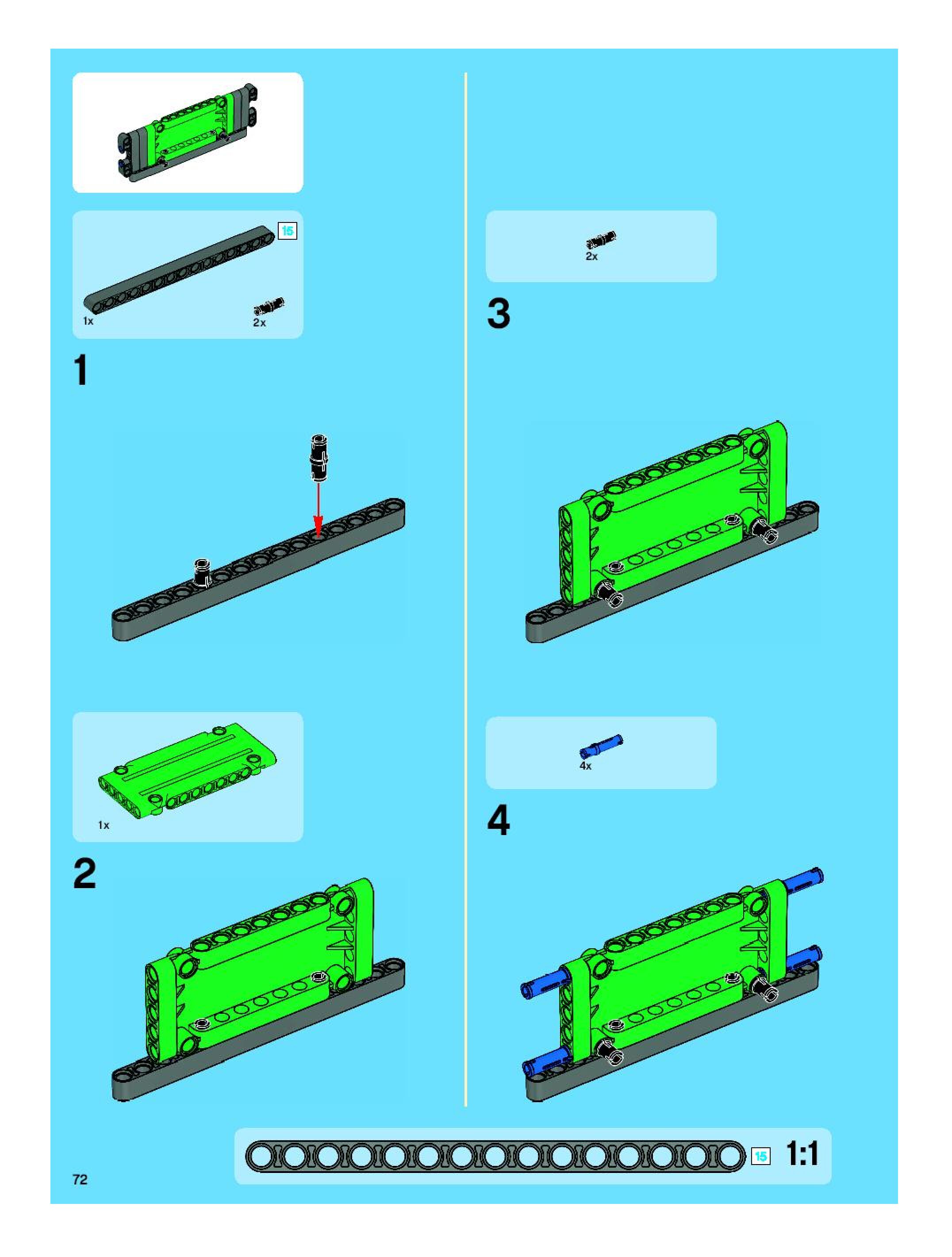 15
1x
2x

1

1x

2

2x

3

4x

4

15 1:1

72