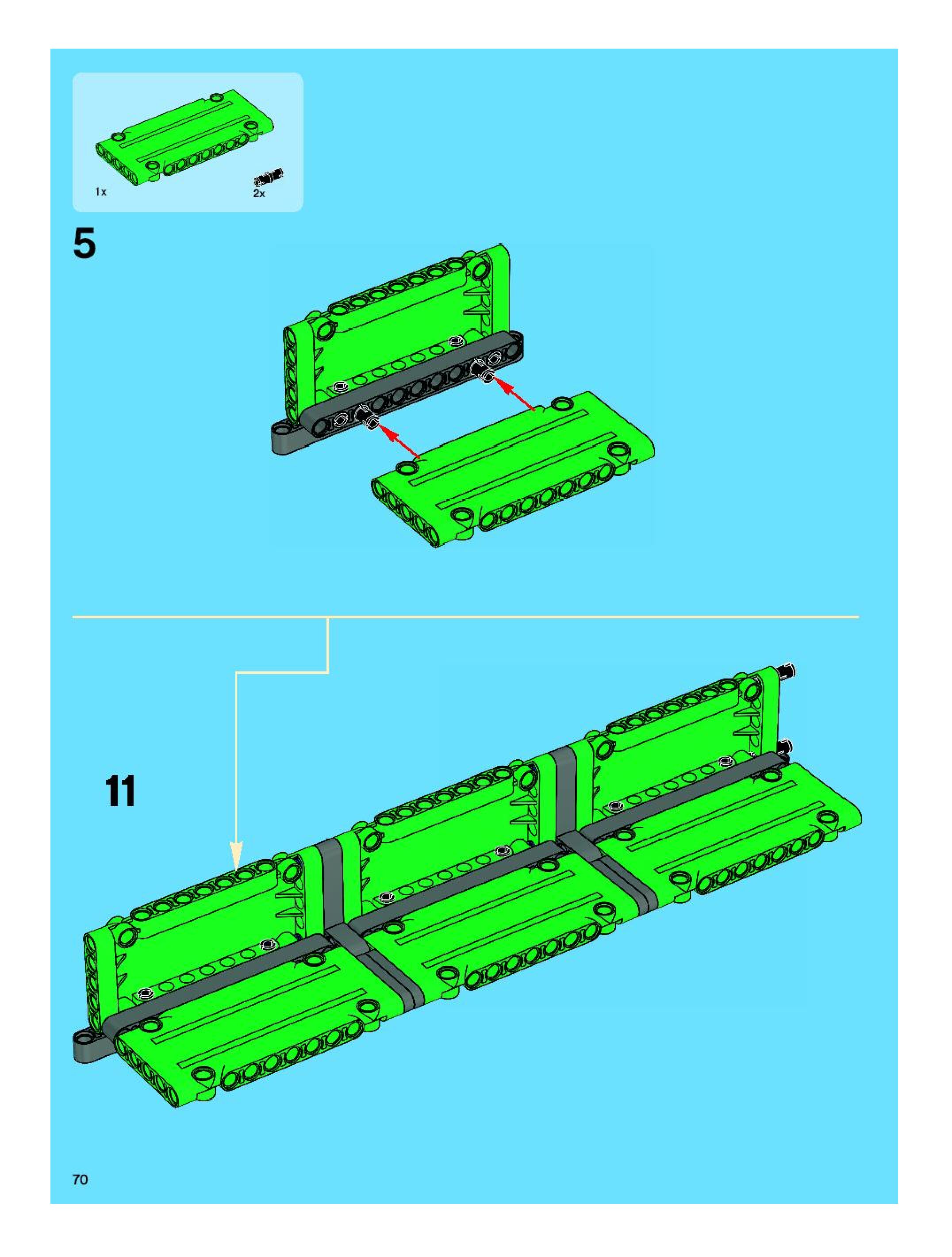 1x

2x

5

11

70