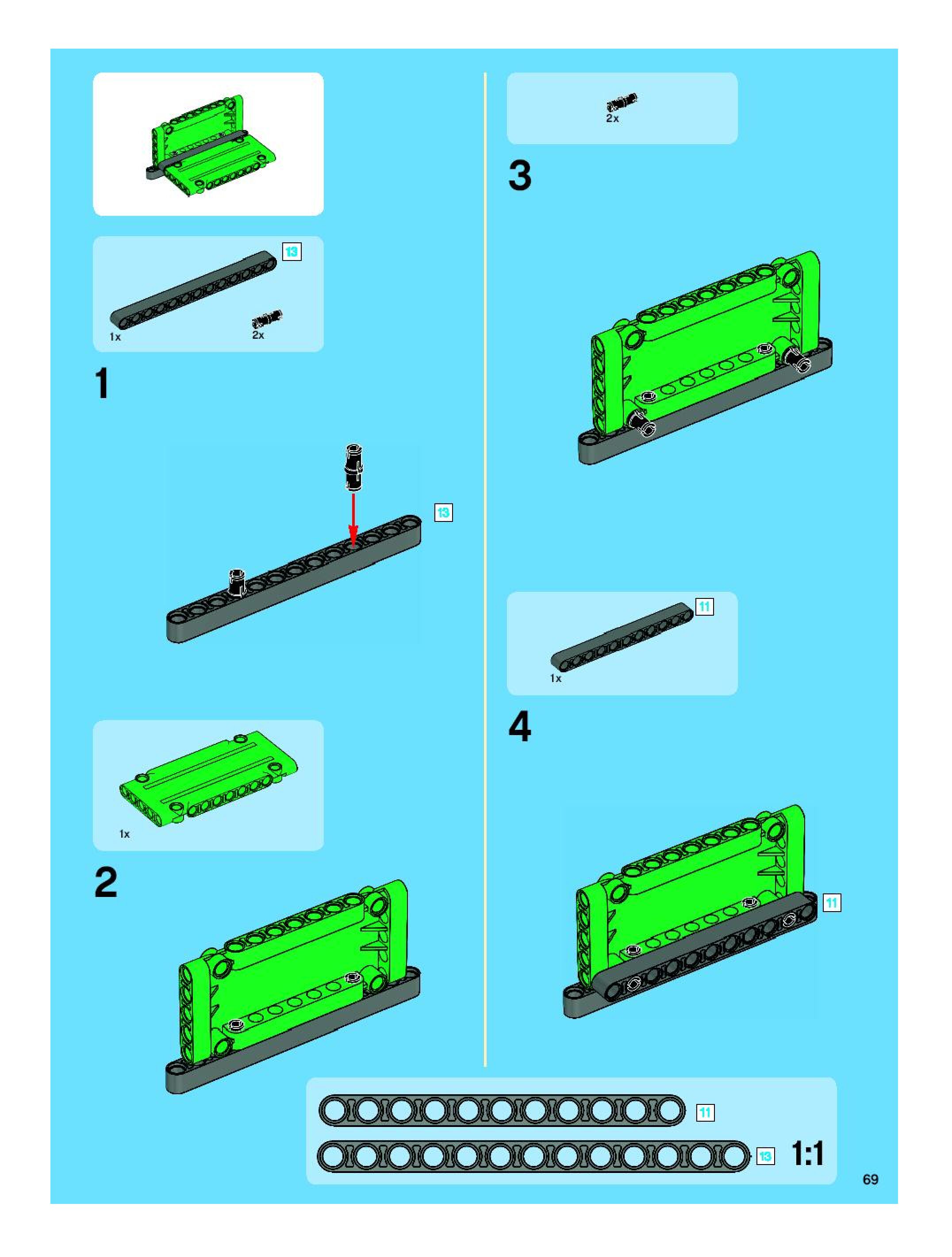 13

1x

2x

1

13

1x

2

2x

3

11

1x

4

11

11

13

1:1

69