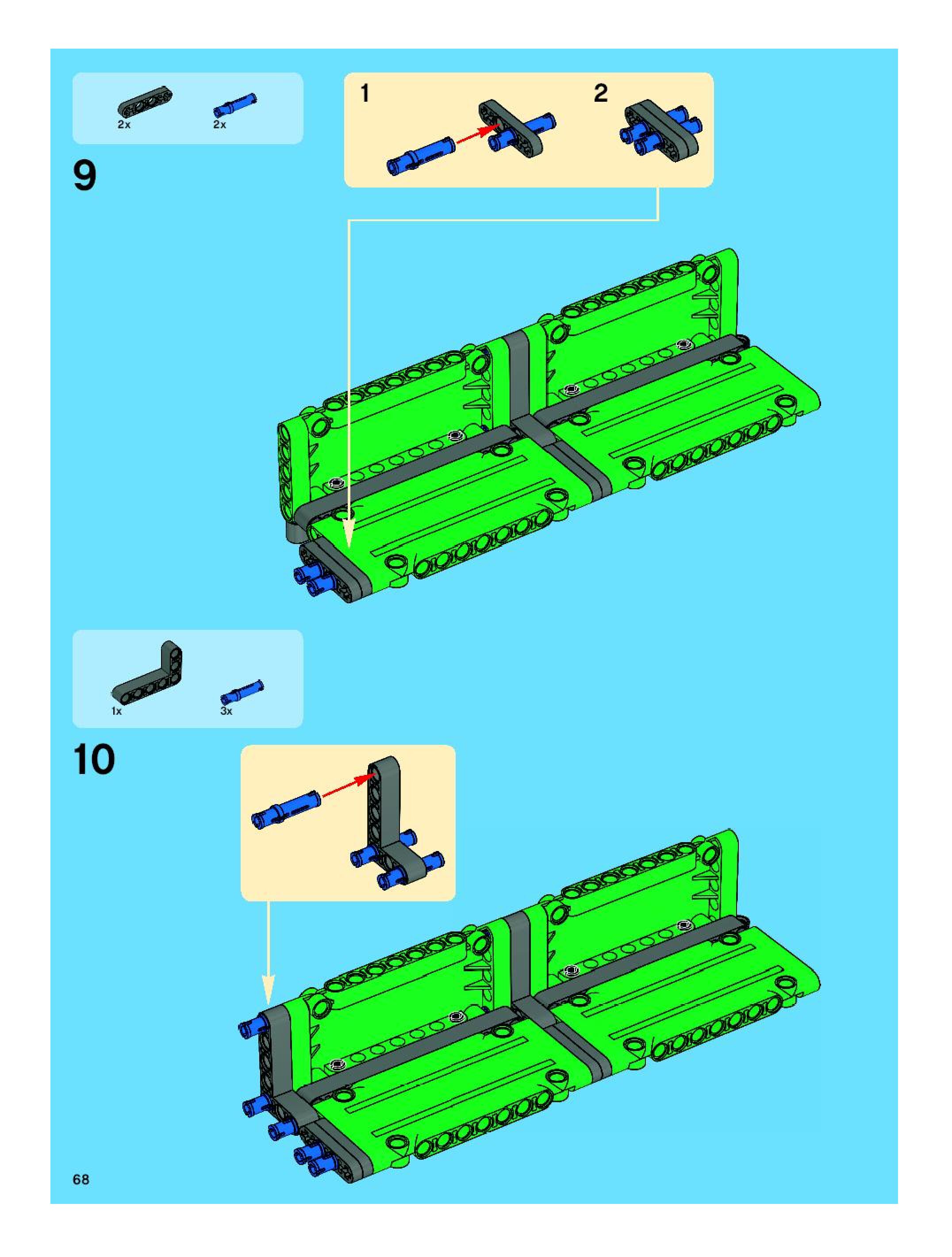 2x 2x

9

1 2

1x 3x

10

68