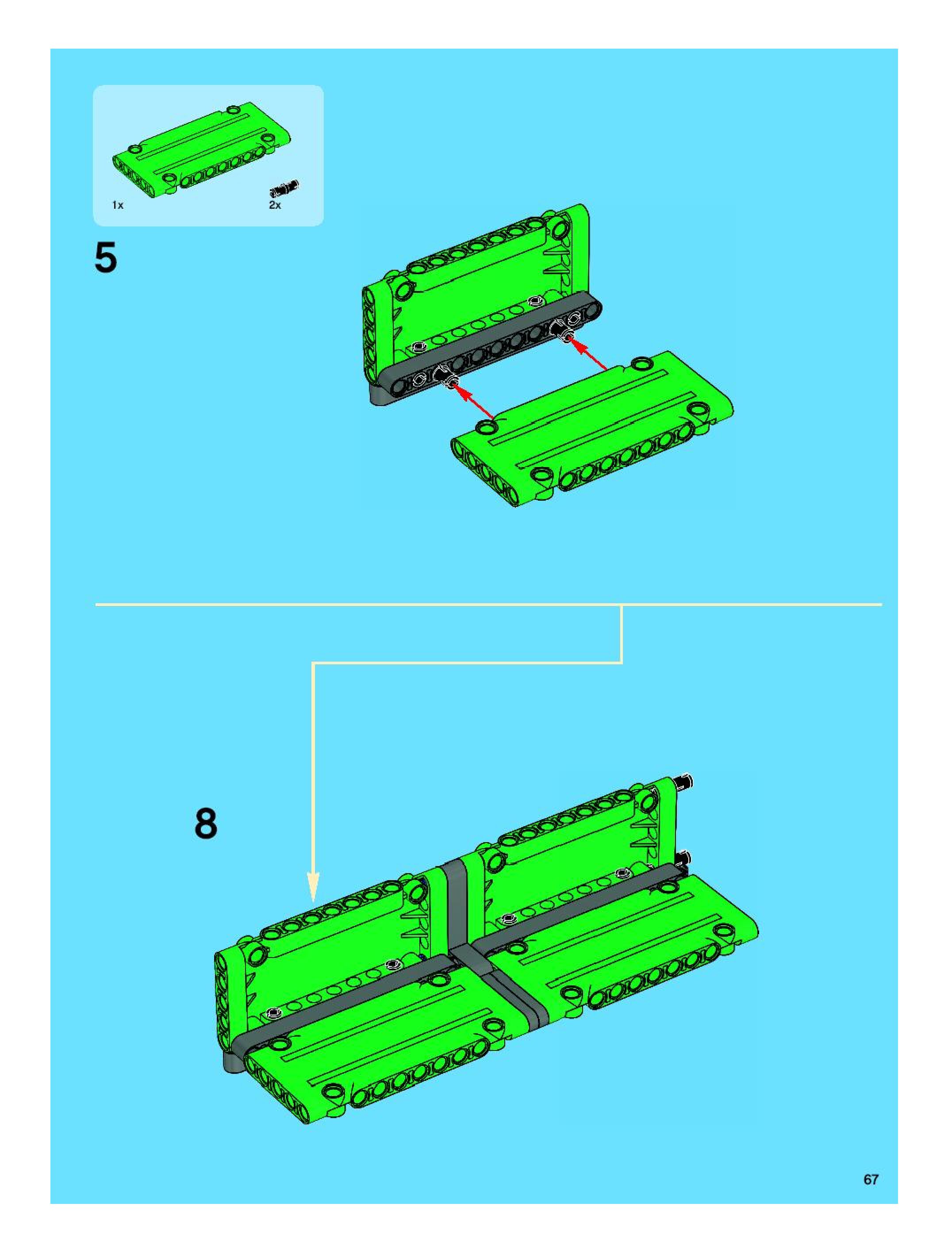 1x
2x
5
8
67