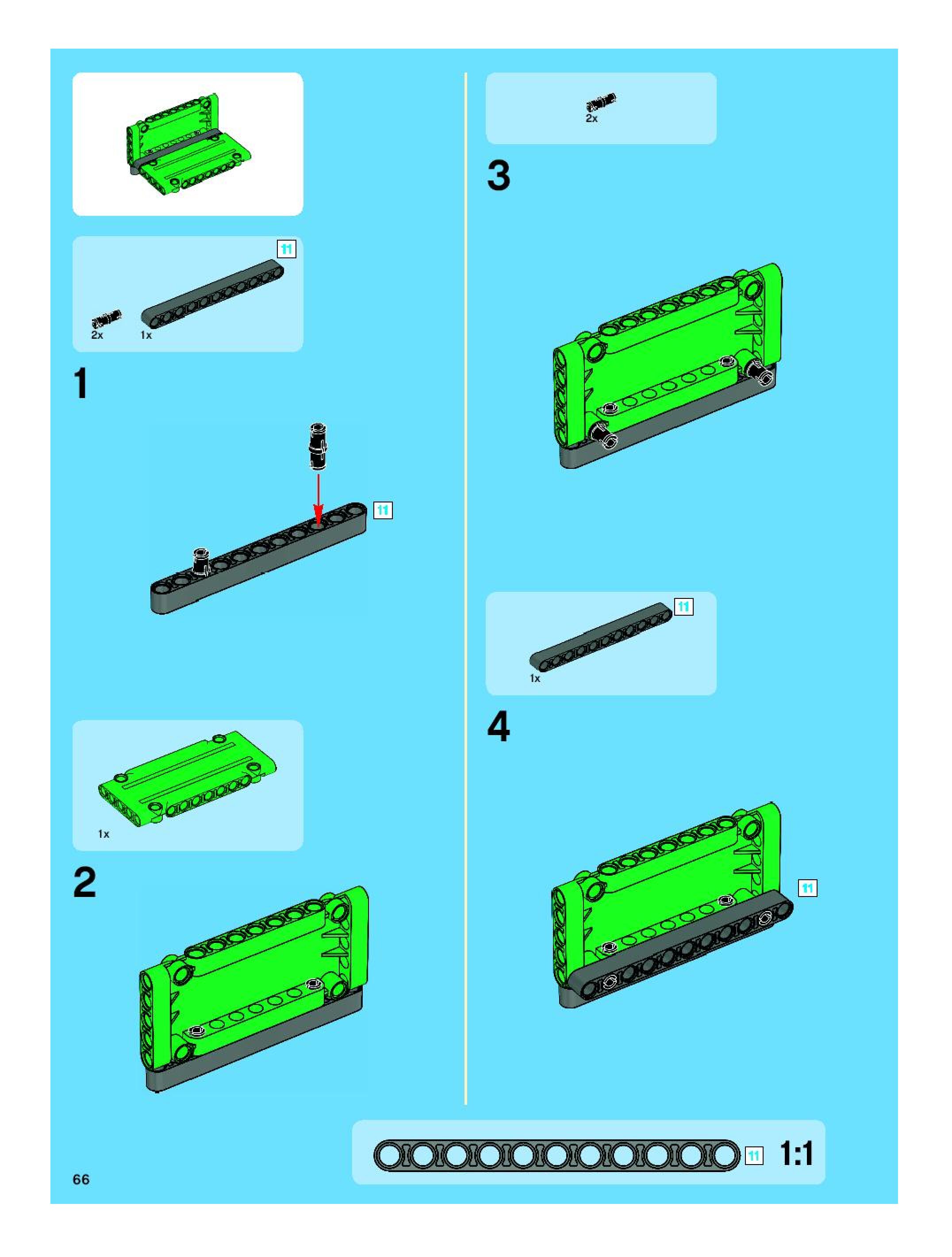 11

2x 1x

1

11

1x

2

2x

3

11

1x

4

11

11 1:1

66