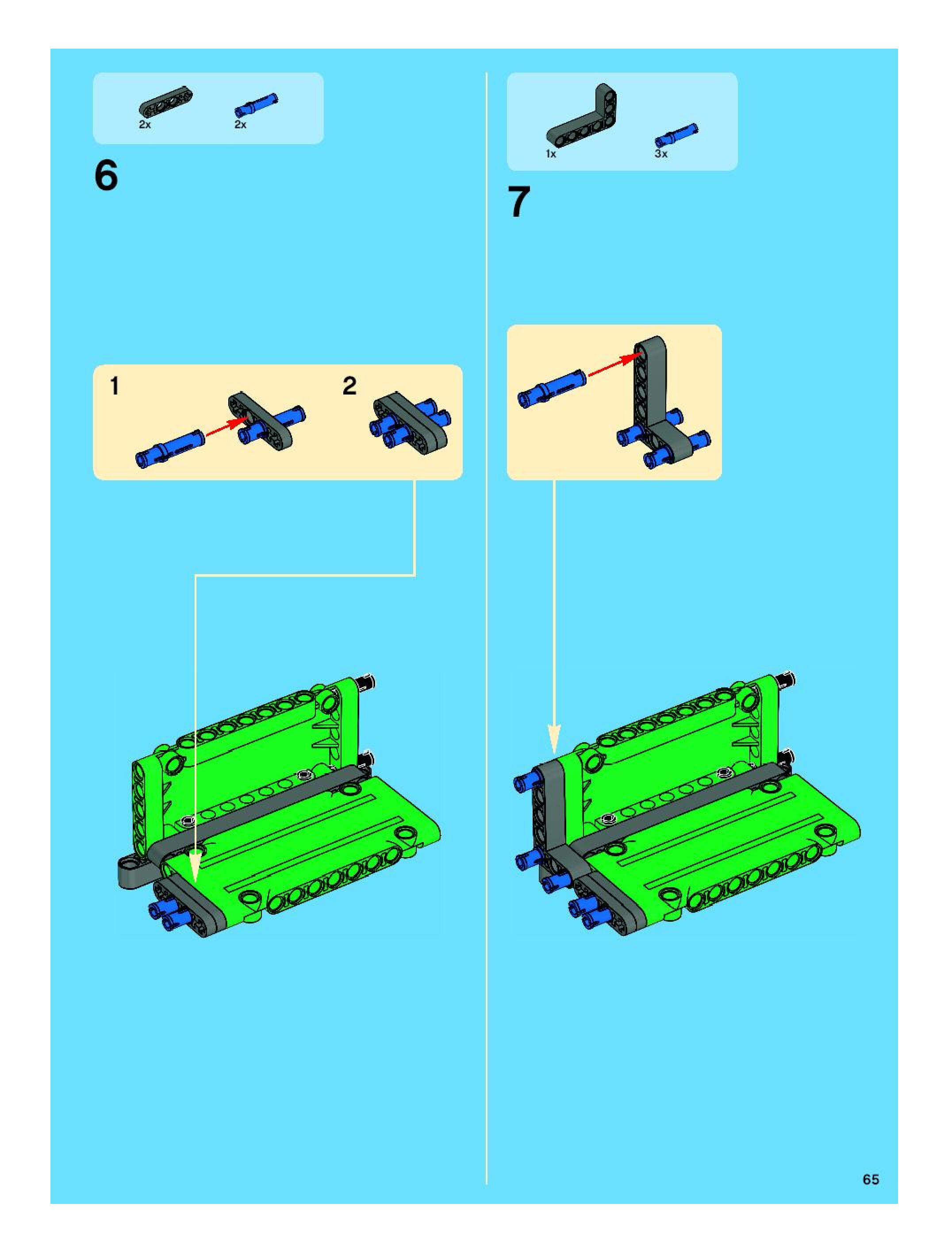 2x
2x

6

1
2

1x
3x

7

65