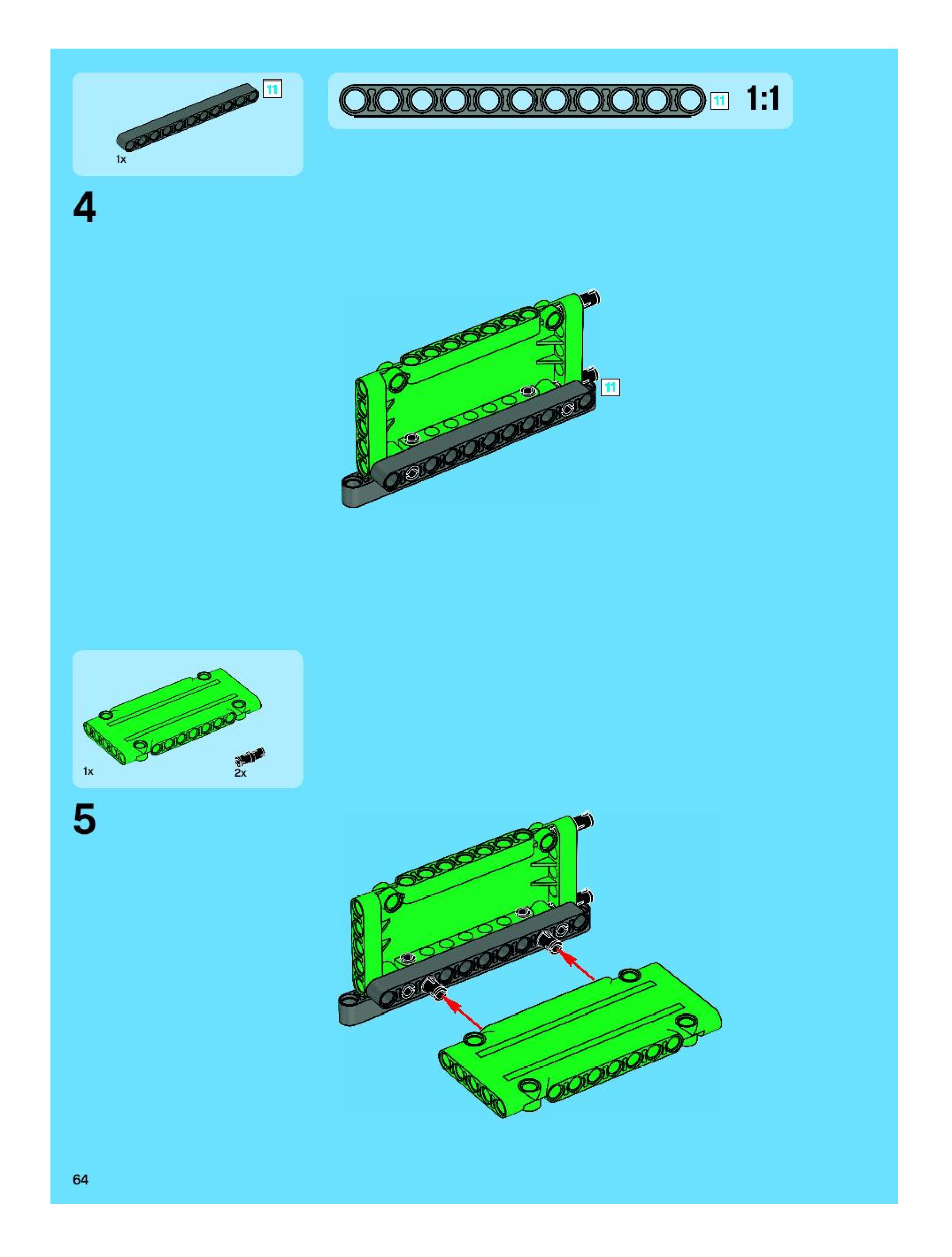 11

1x

11 1:1

4

11

1x

2x

5

64