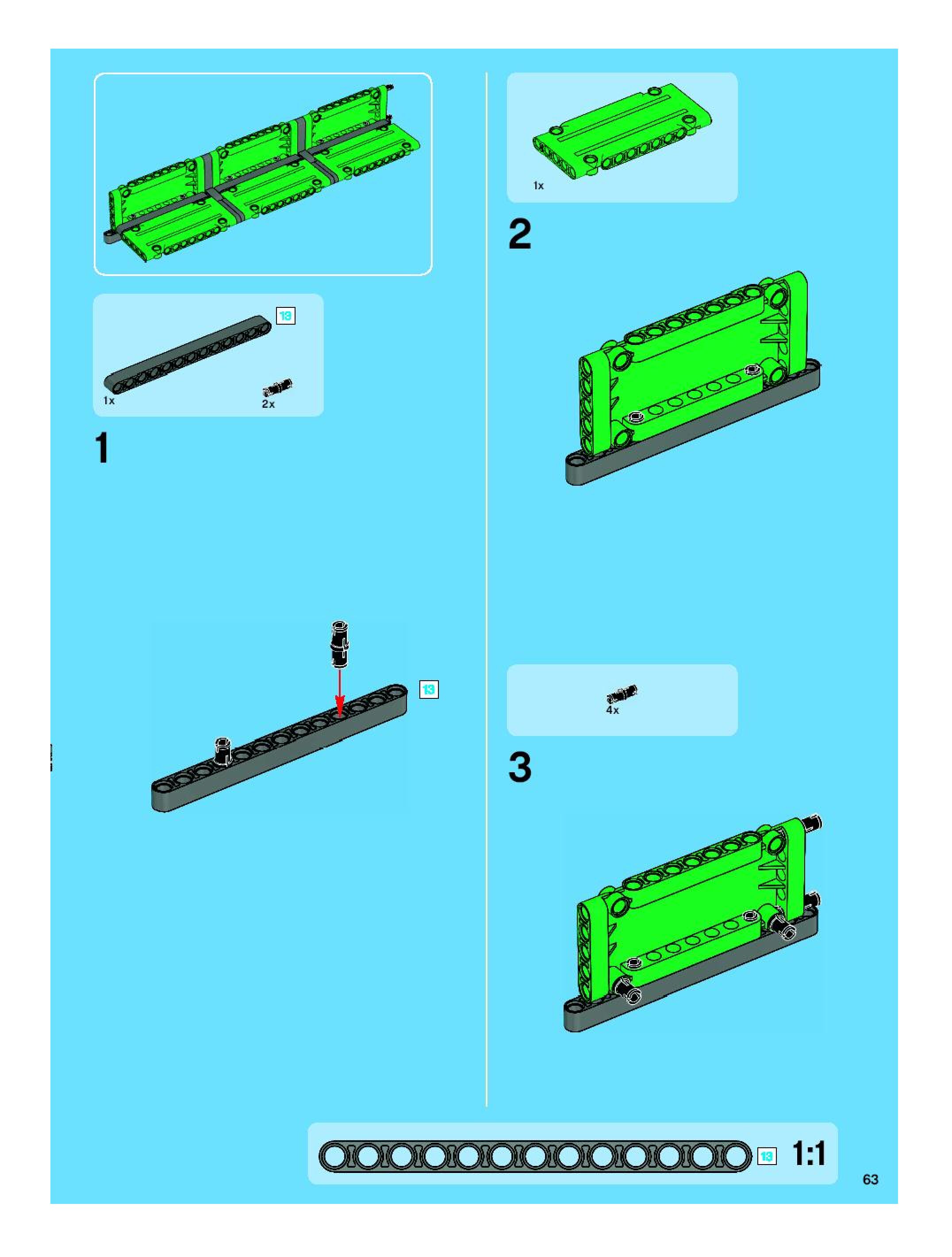 13

1x

2x

1

13

1x

2

4x

3

13 1:1

63