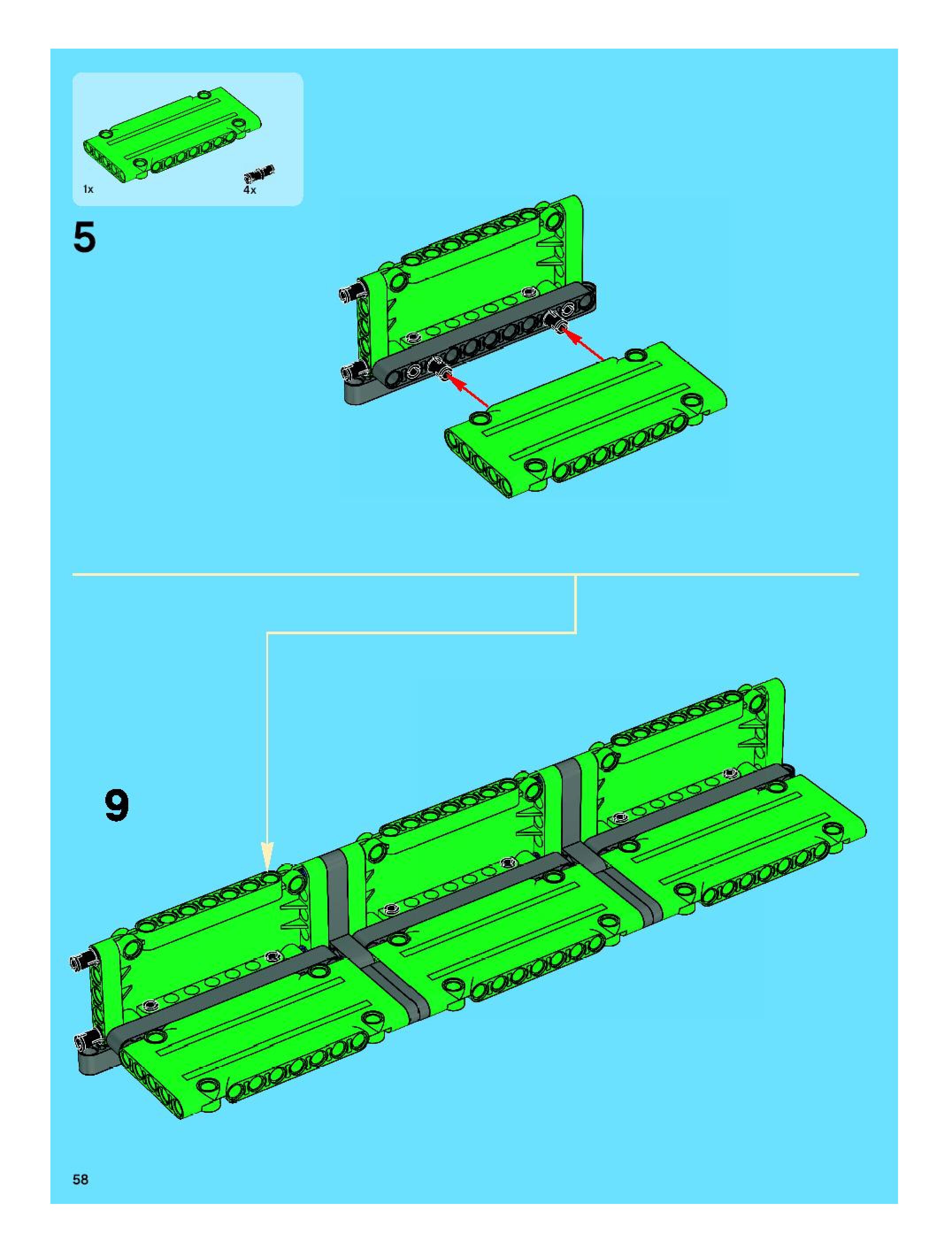 1x
4x

5

9

58