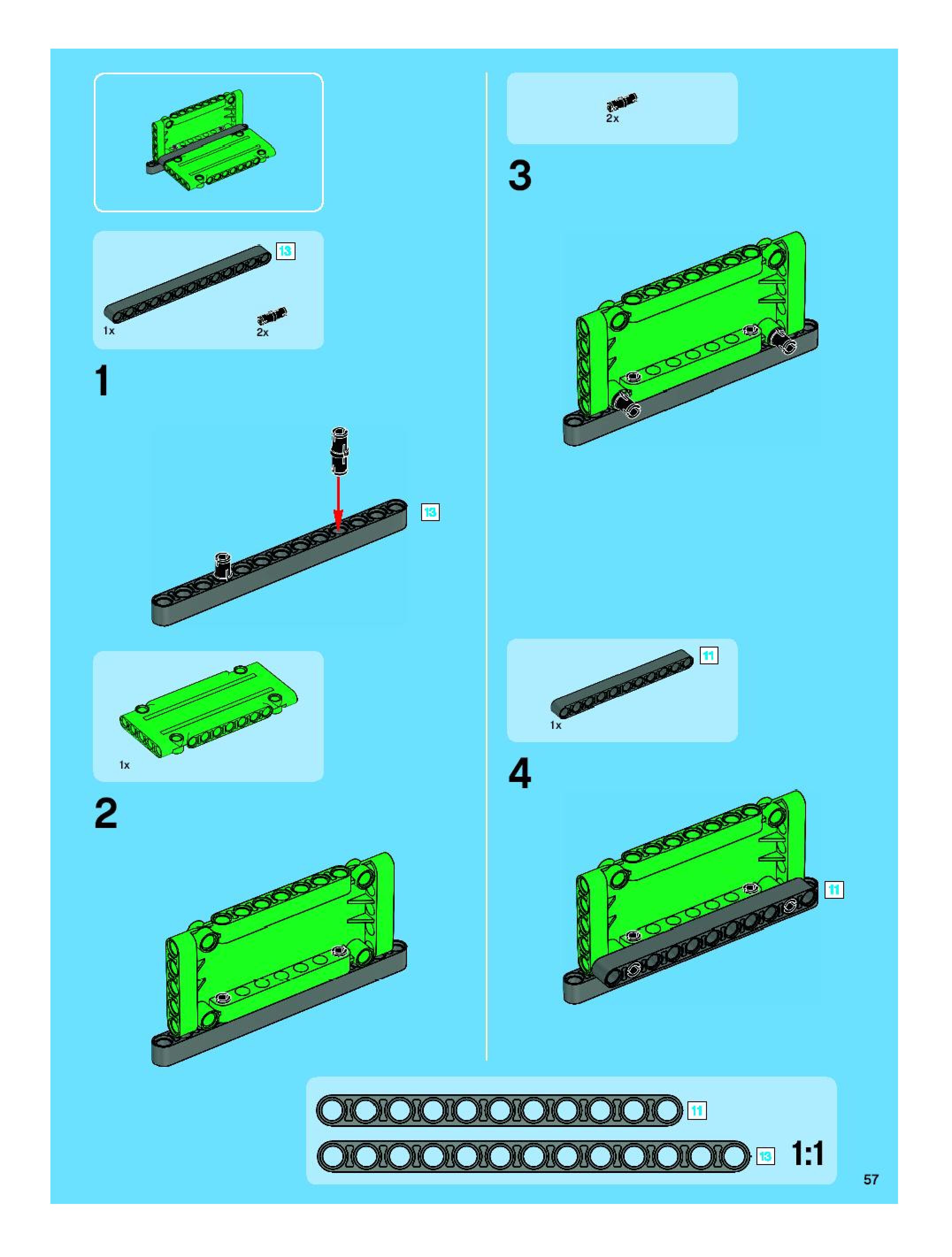 13

1x

2x

1

13

1x

2

2x

3

11

1x

4

11

11

13

1:1

57