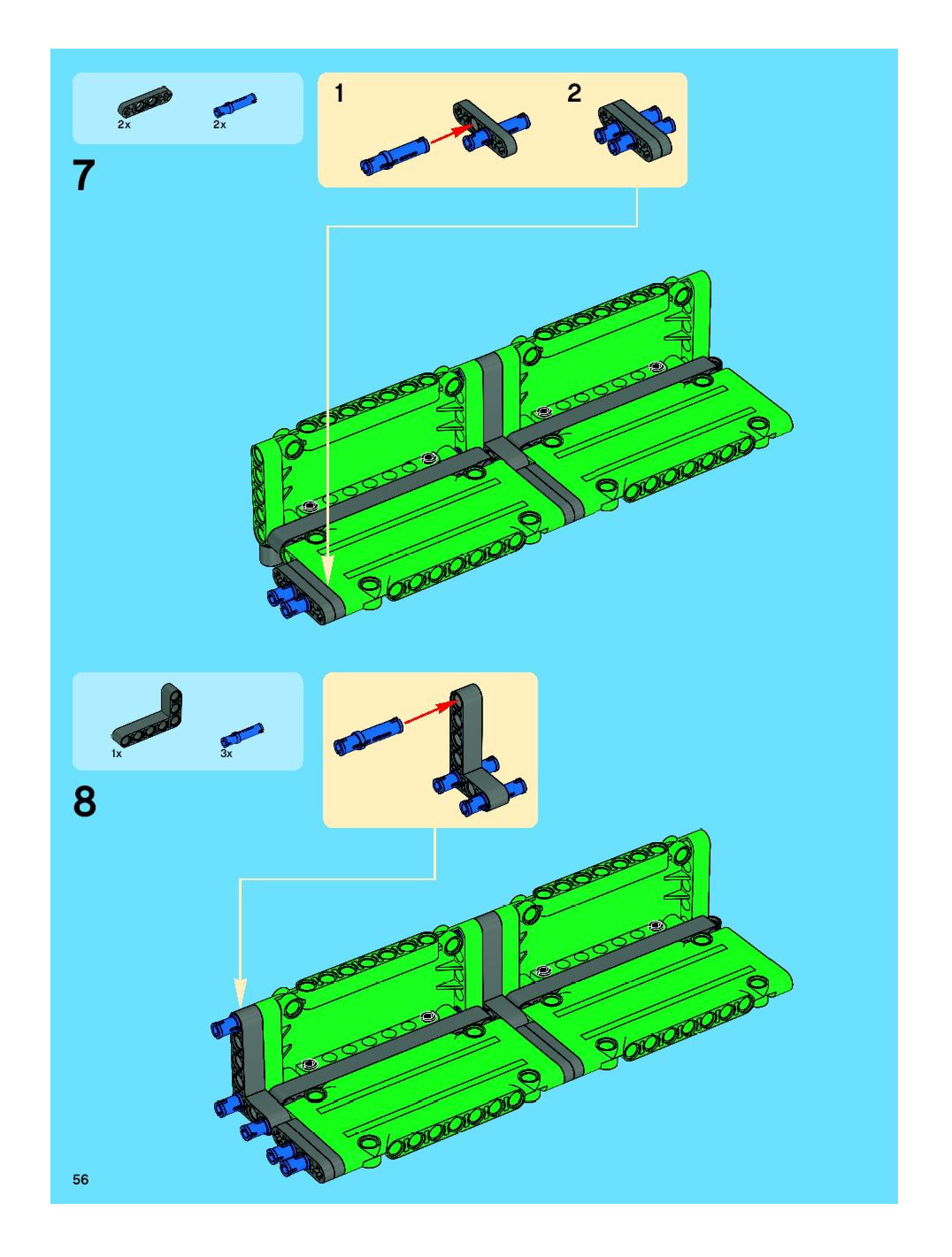 2x 2x

7

1

2

1x 3x

8

56