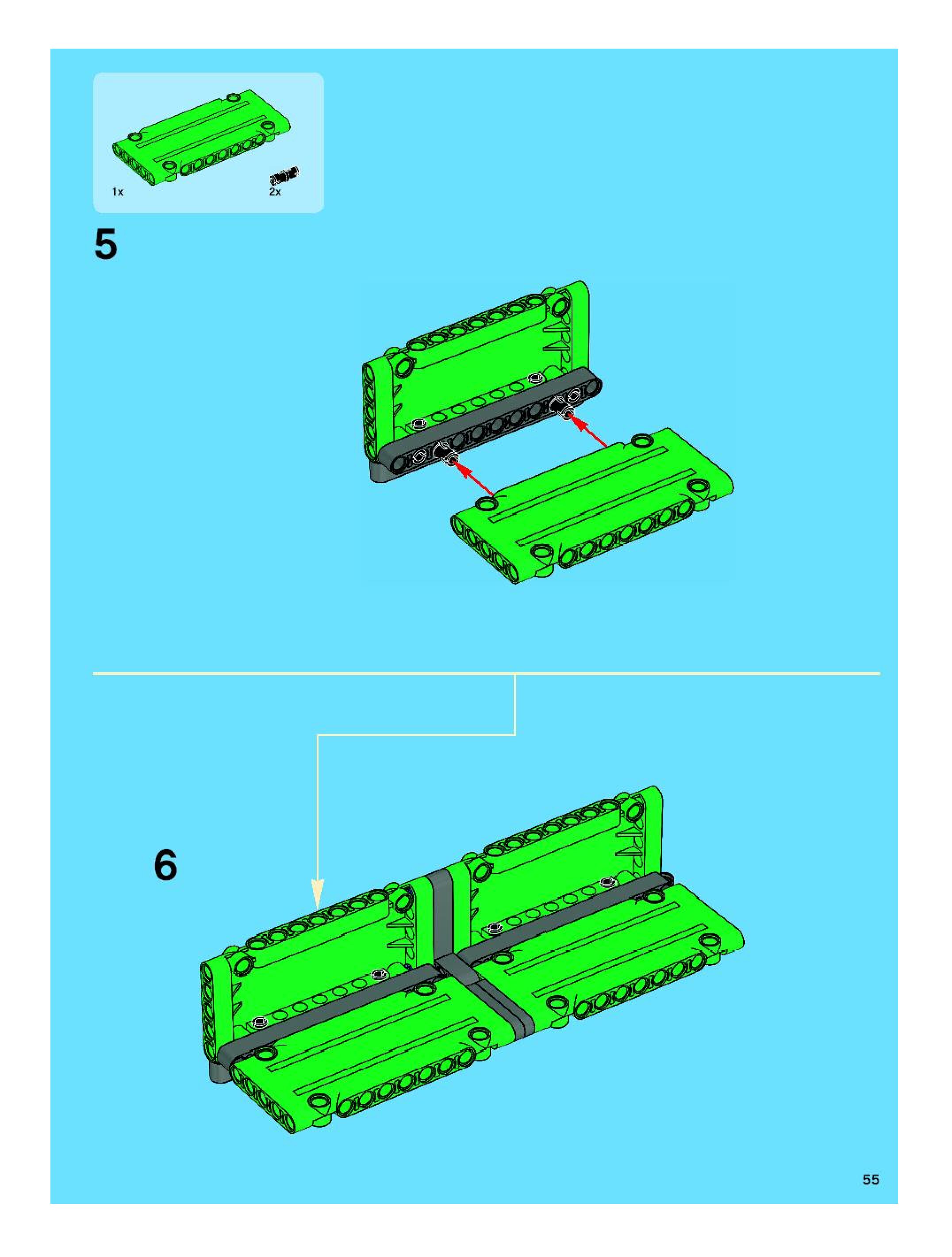 1x

2x

5

6

55