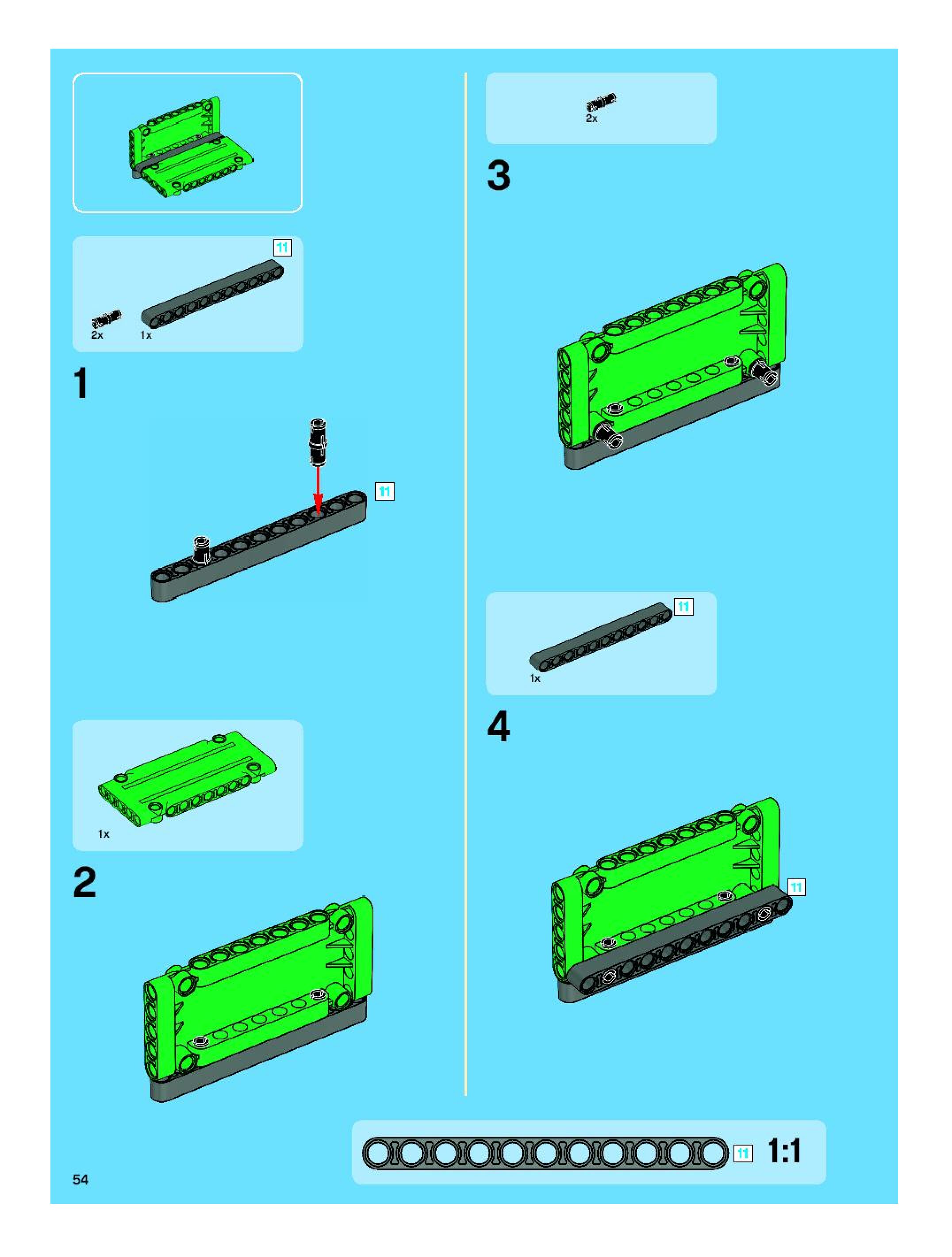 11
2x
1x

1

11

1x

2

2x

3

11
1x

4

11

11 1:1

54