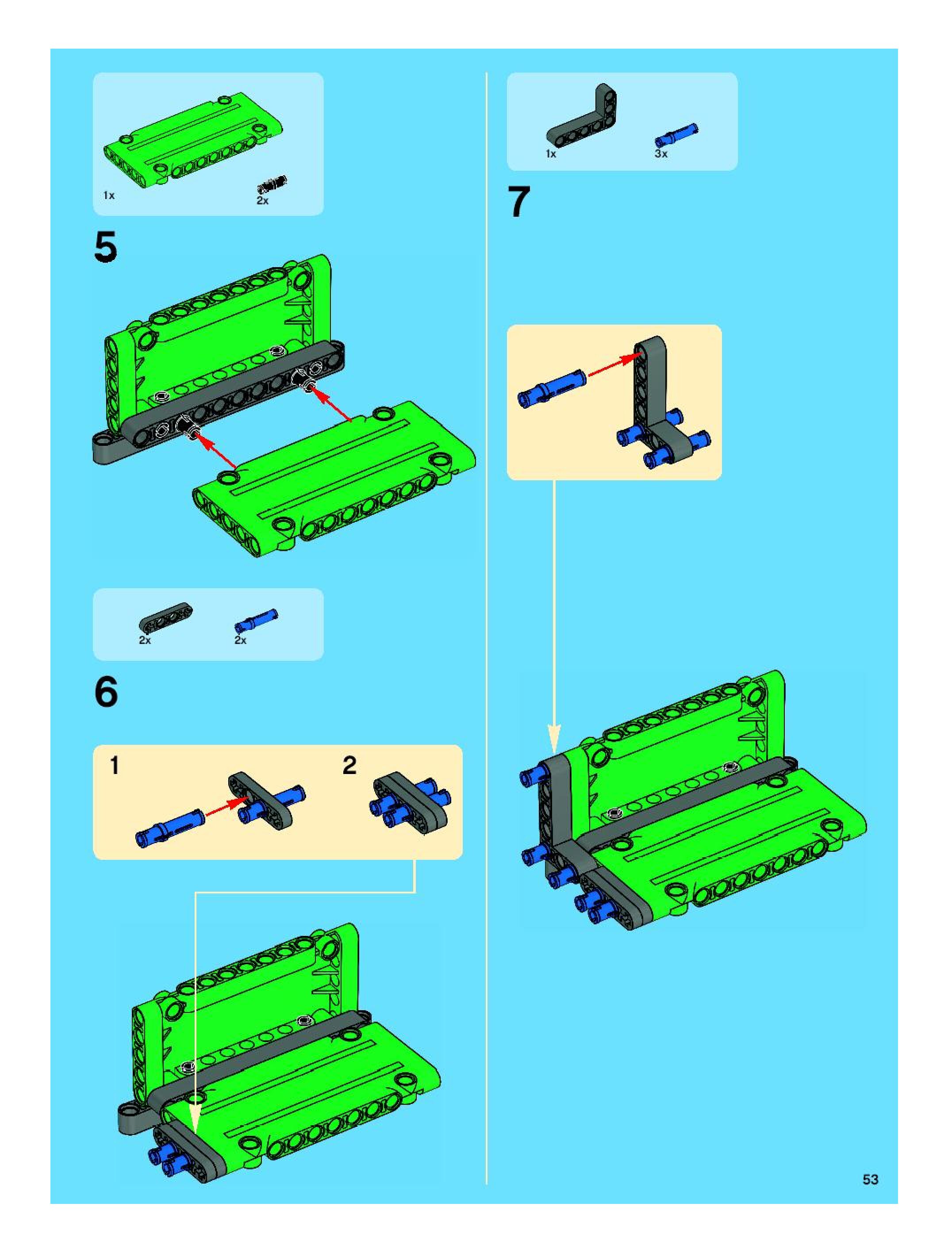 1x
2x

5

2x
2x

6

1
2

1x
3x

7

53