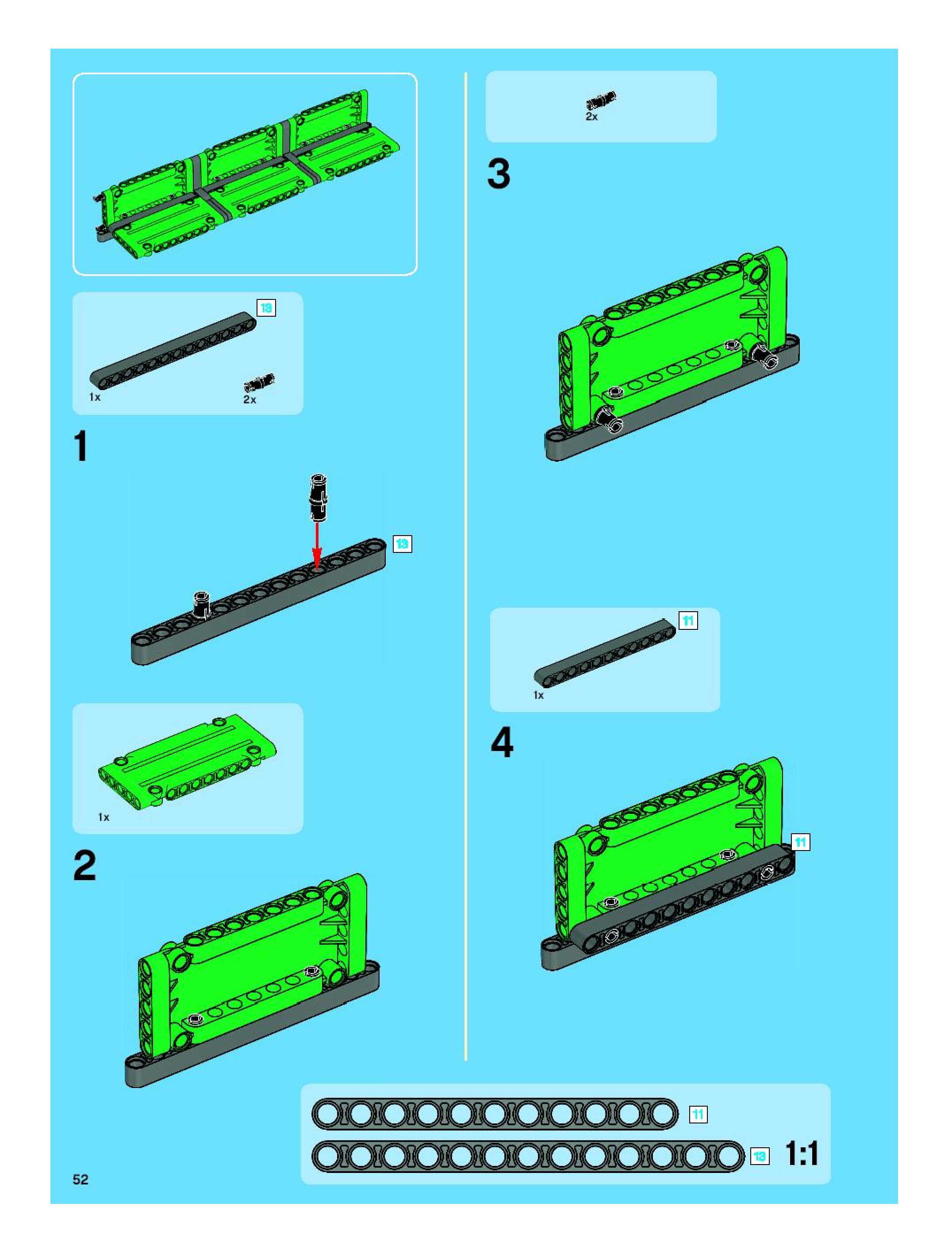 13

1x

2x

1

13

1x

2

2x

3

11

1x

4

11

11

13

1:1

52