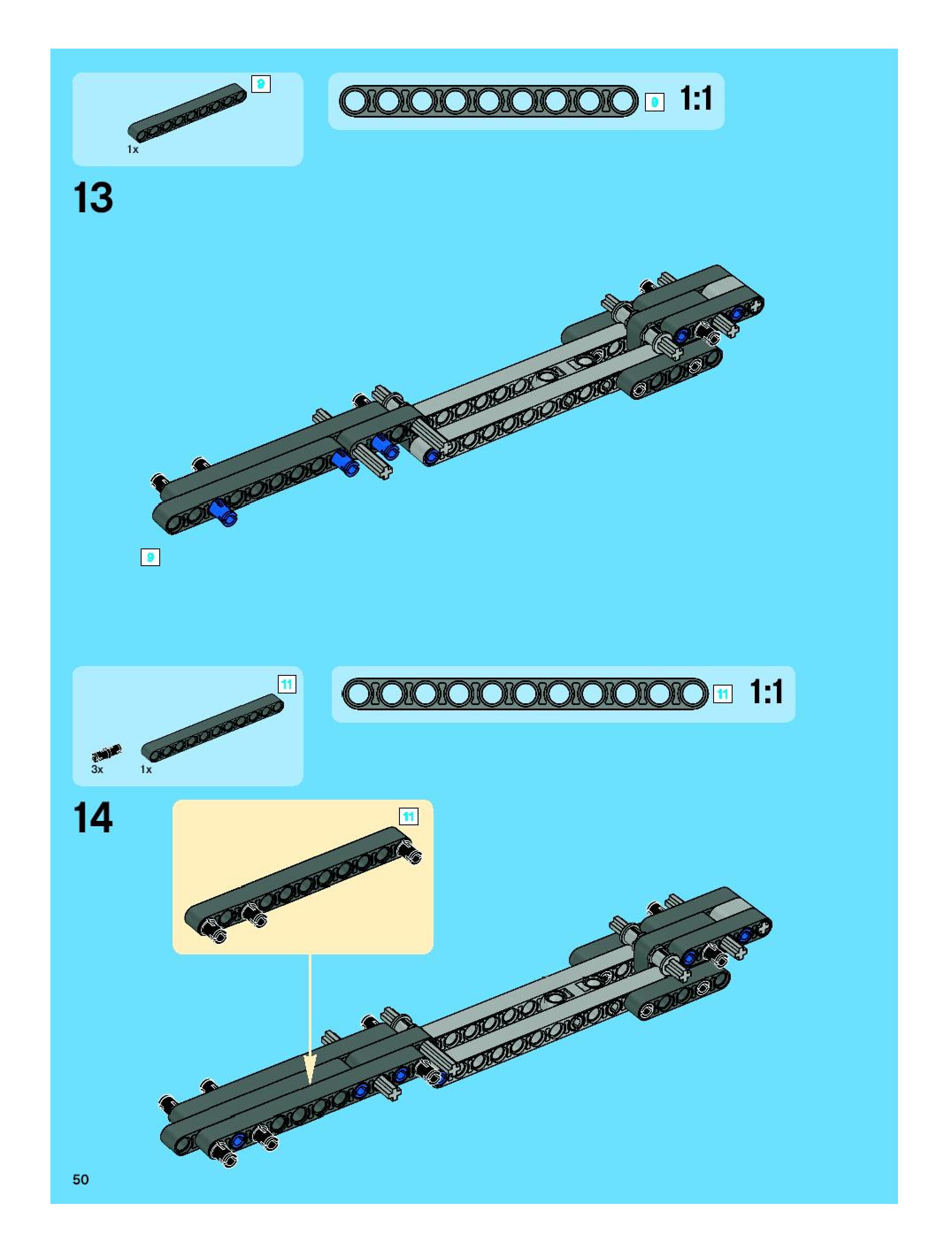 9
1x

9 1:1

13

9

11
3x 1x

11 1:1

14

11

50