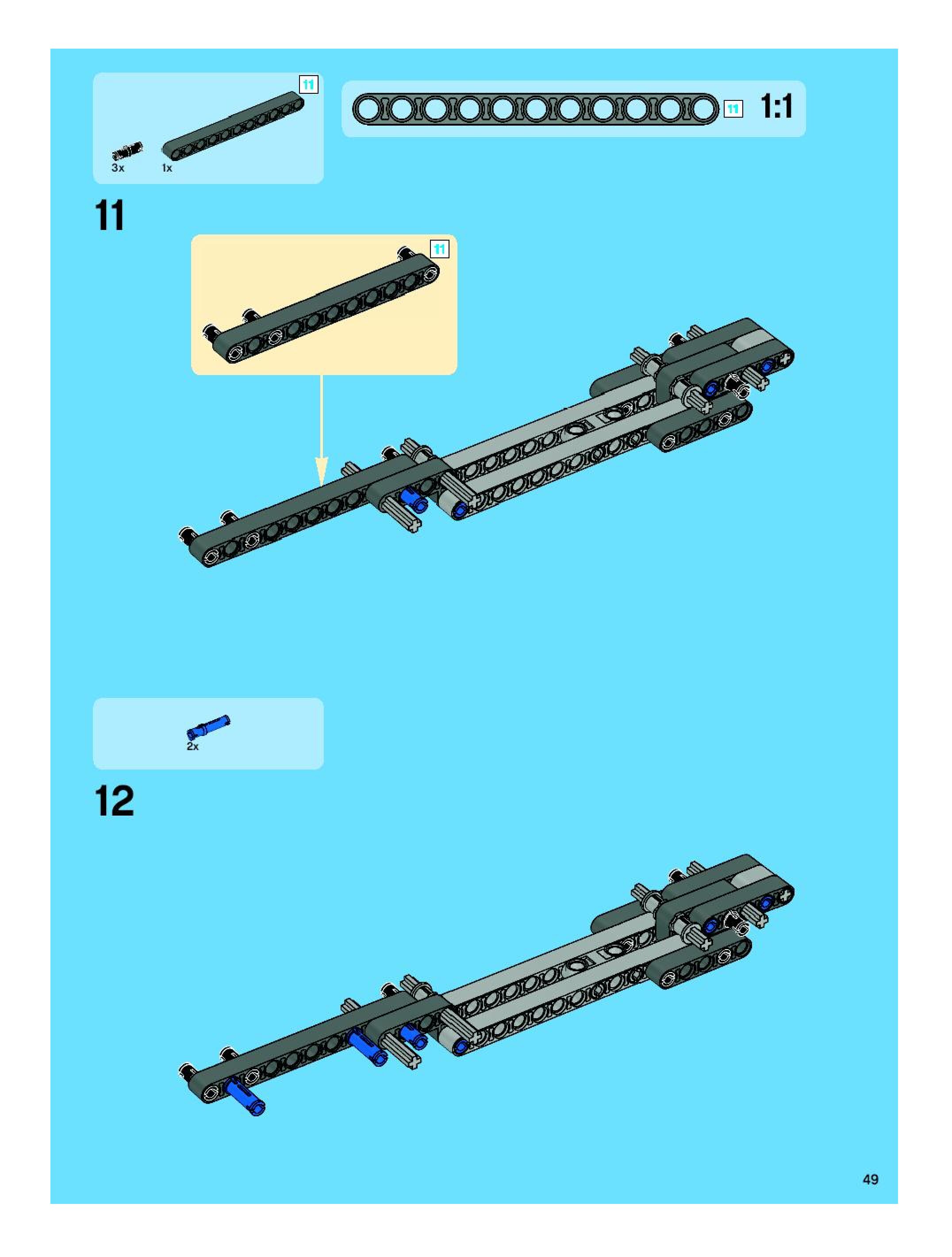 11

3x 1x

11 1:1

11

11

2x

12

49