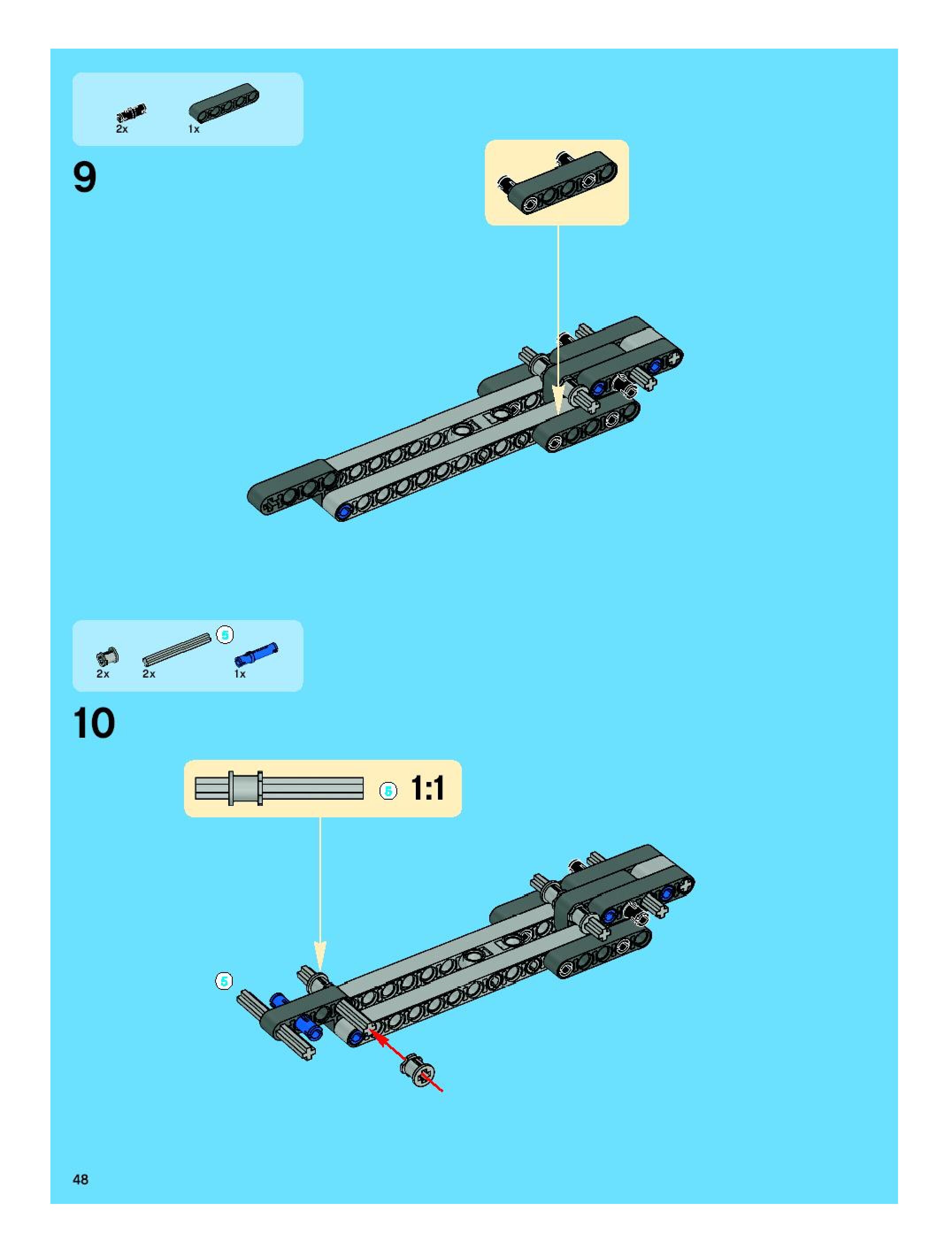 2x 1x

9

5

2x 2x 1x

10

5 1:1

5

48