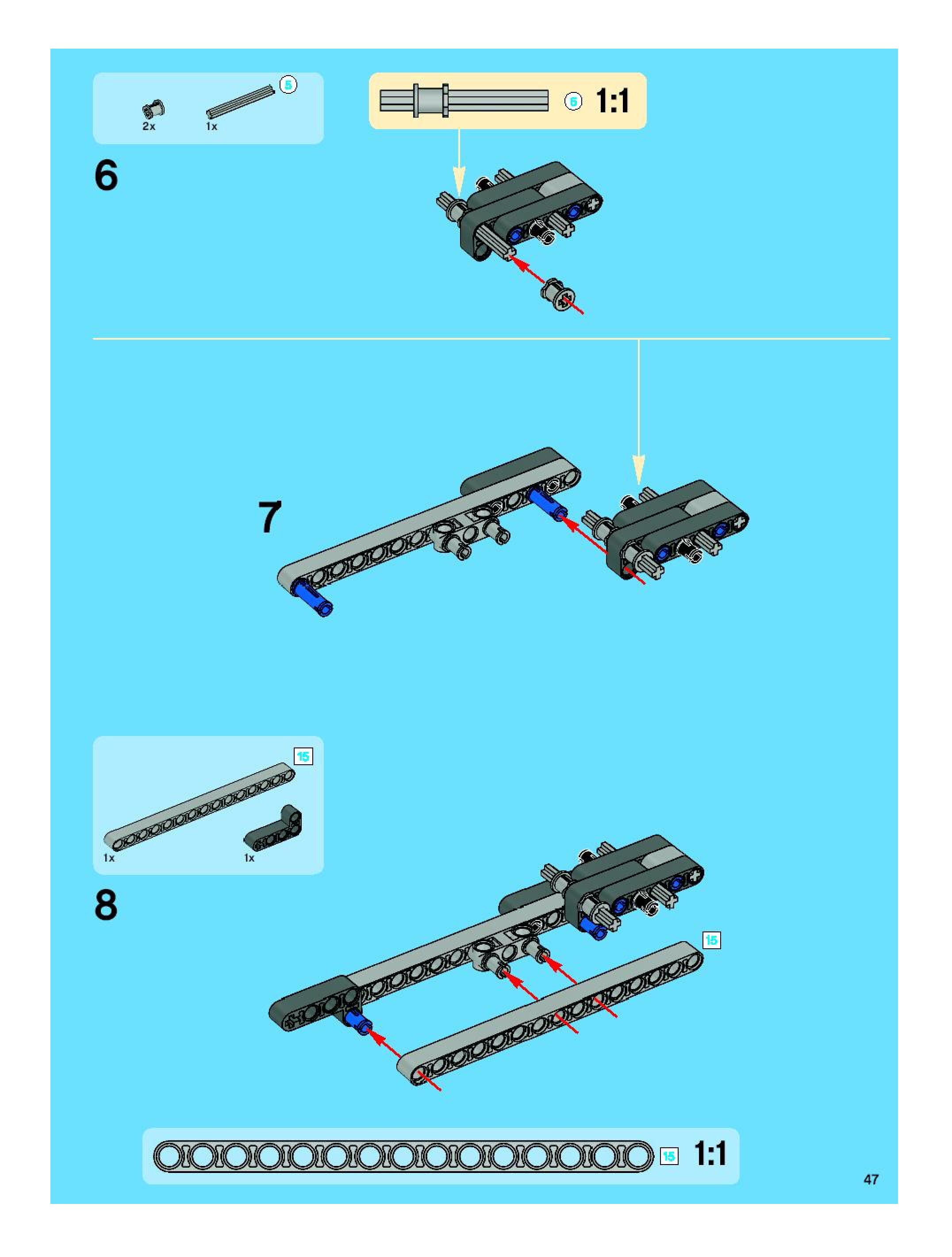 5
2x
1x

5 1:1

6

7

15
1x
1x

8

15

15 1:1

47