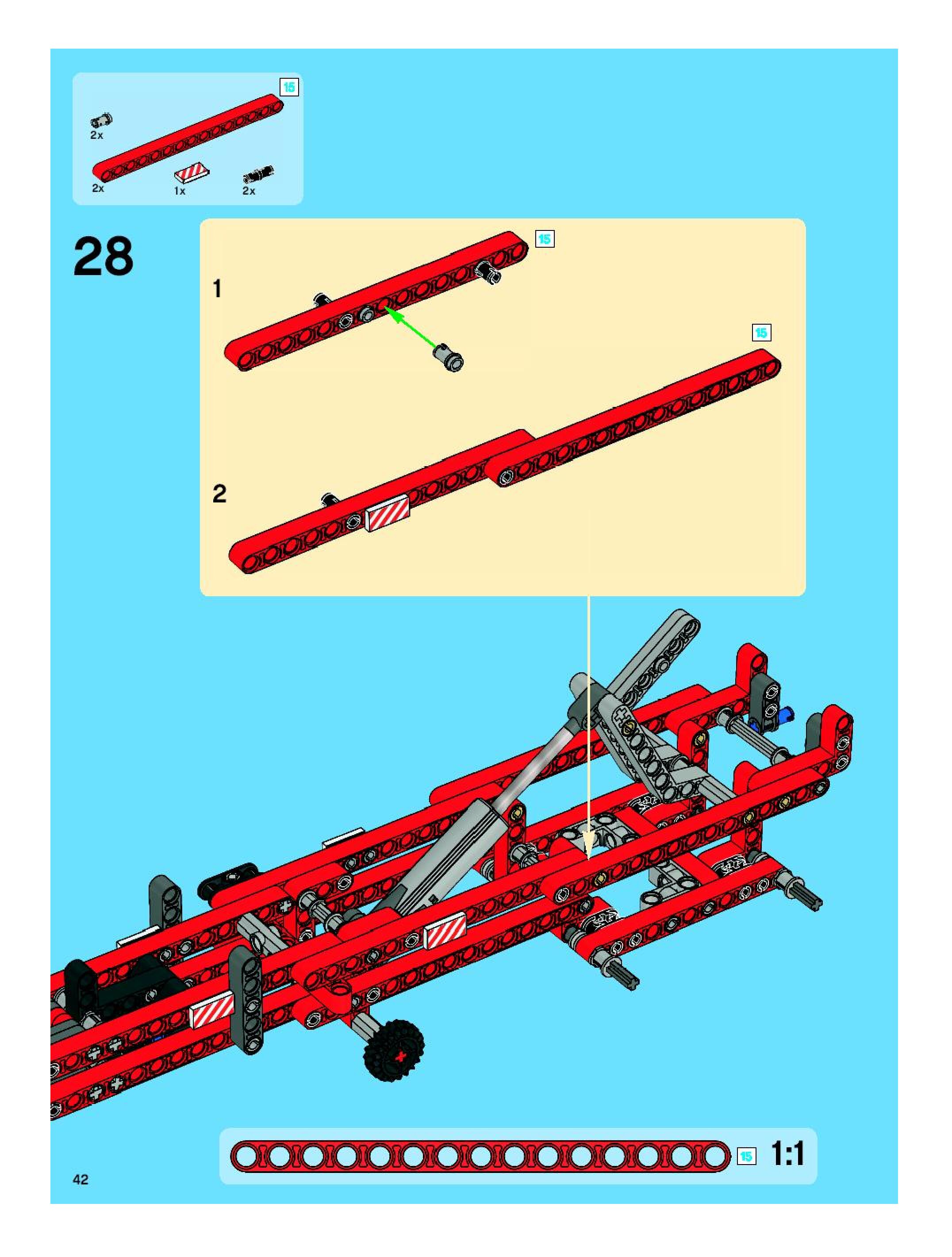 15

2x

2x

1x

2x

28

1

15

15

2

15

1:1

42