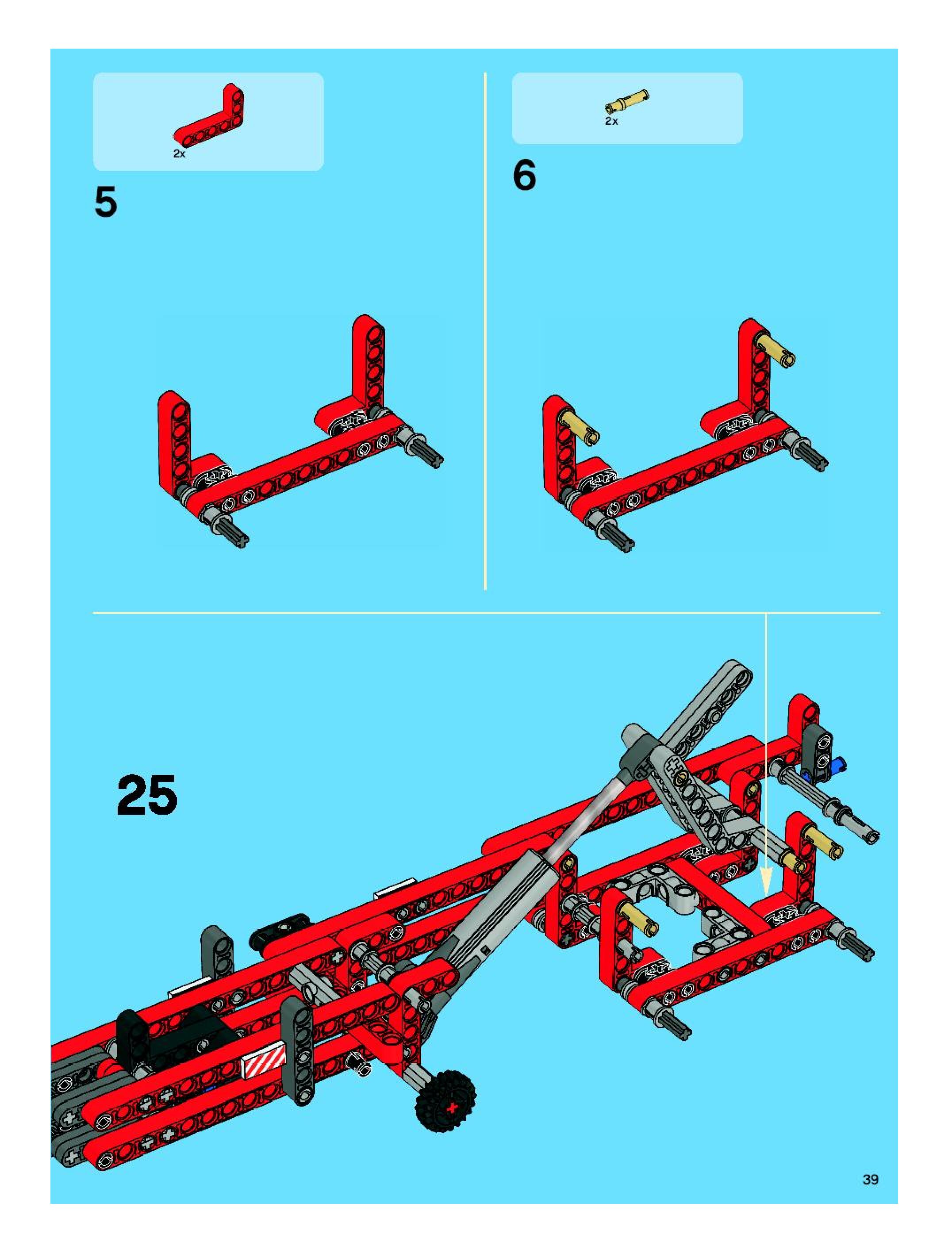 2x

5

2x

6

25

39