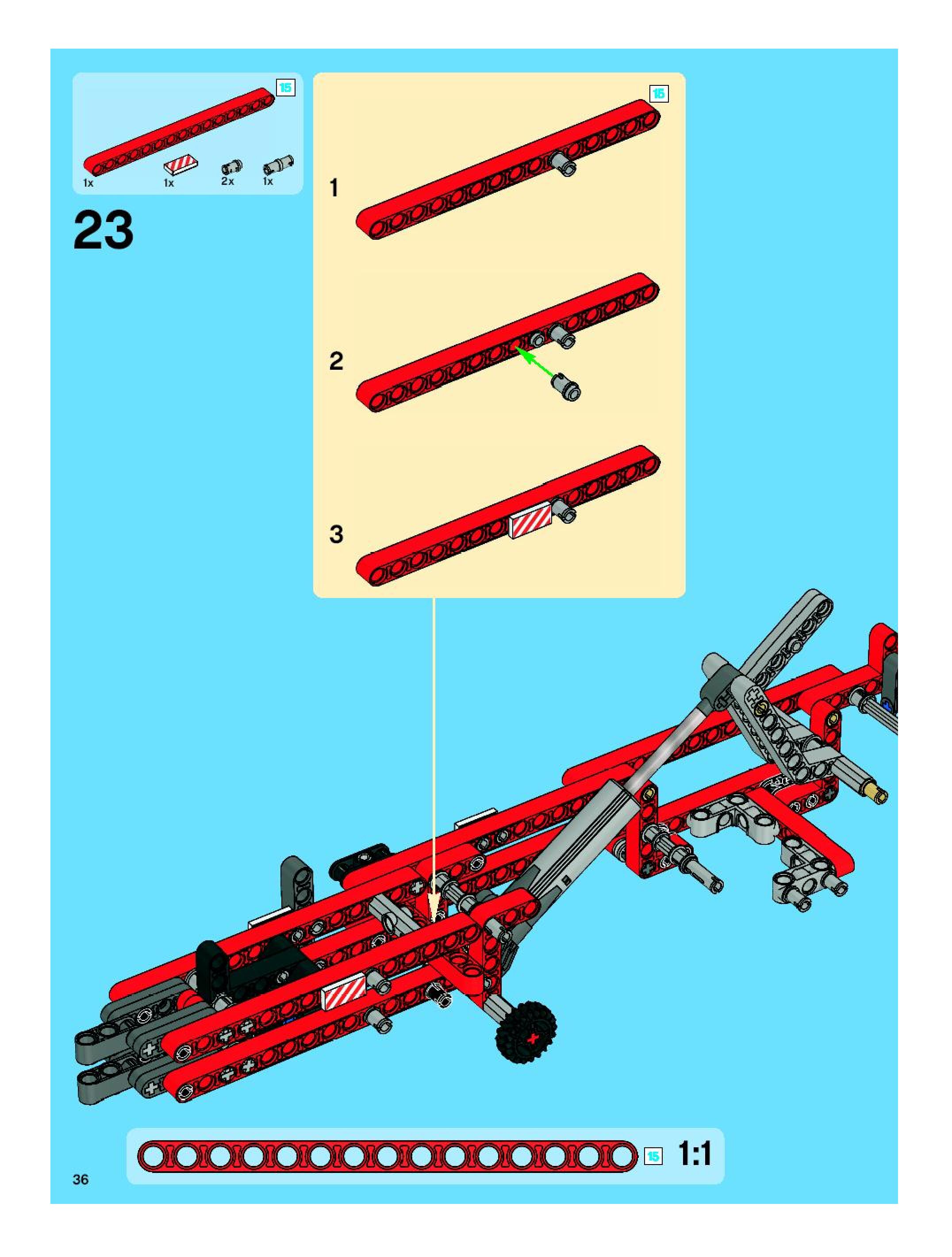 15
1x
1x
2x
1x

23

15

1

2

3

15
1:1

36