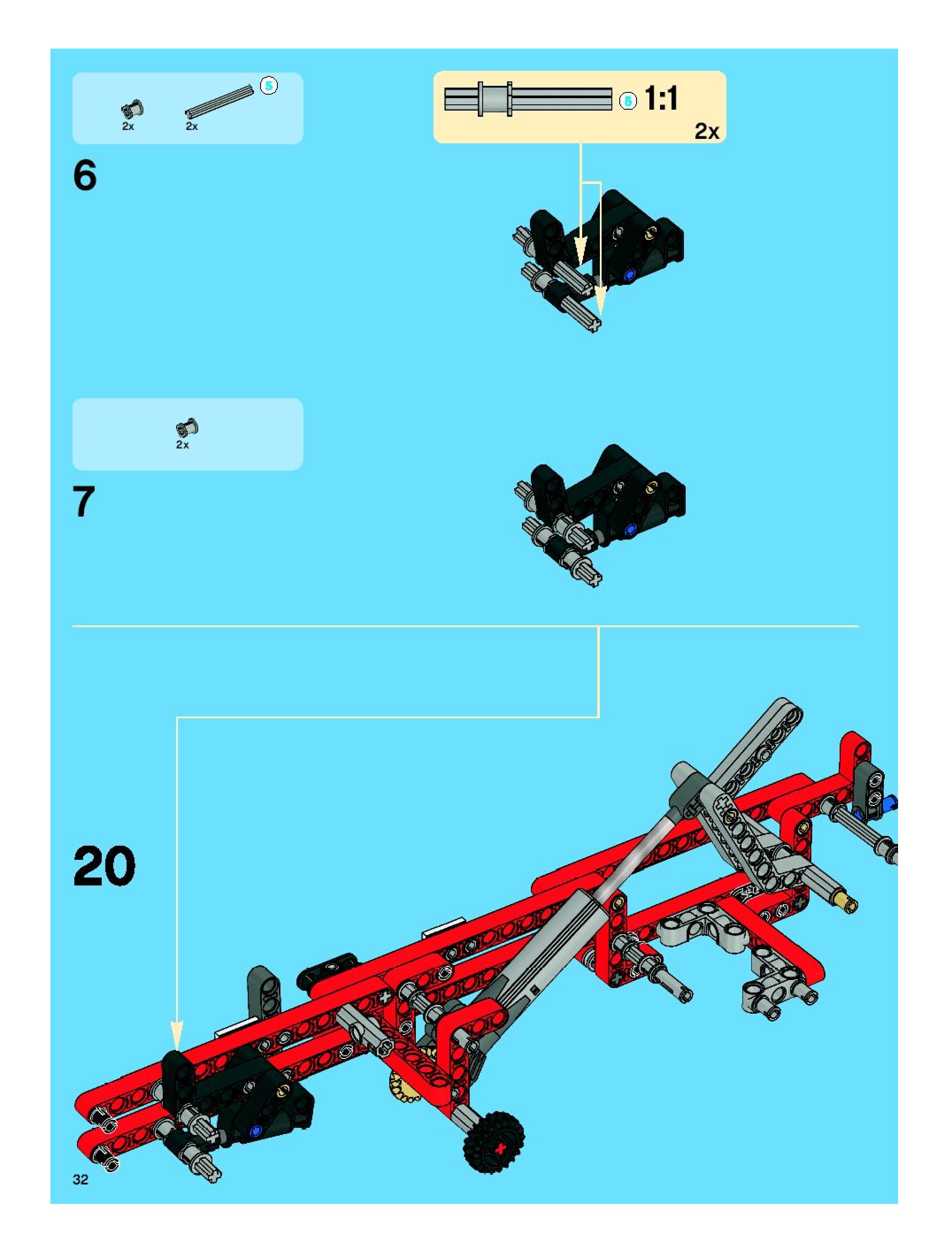 2x 2x 5

5 1:1
2x

6

2x

7

20

32