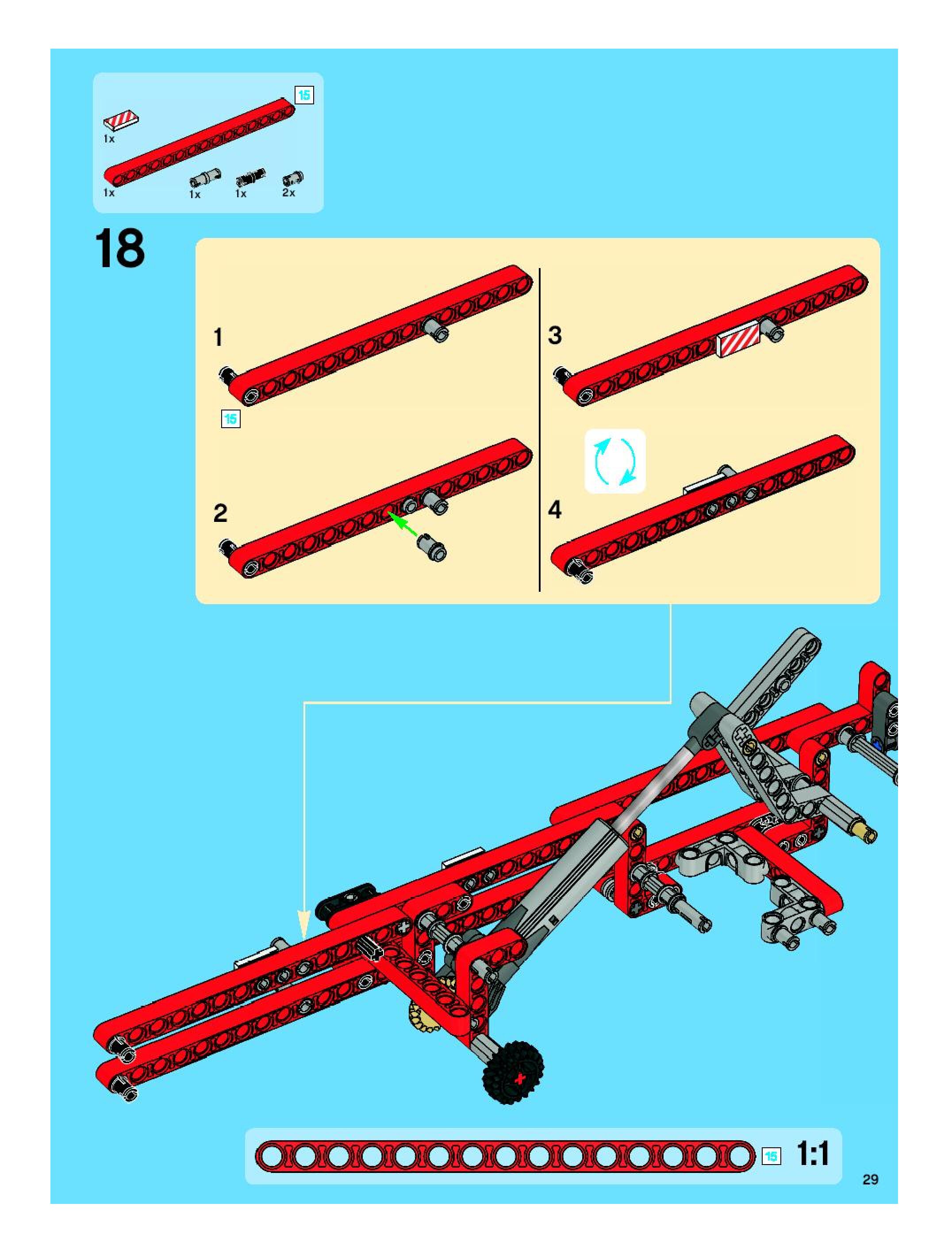 15

1x

1x

1x

1x

2x

18

1

15

2

3

4

15

1:1

29