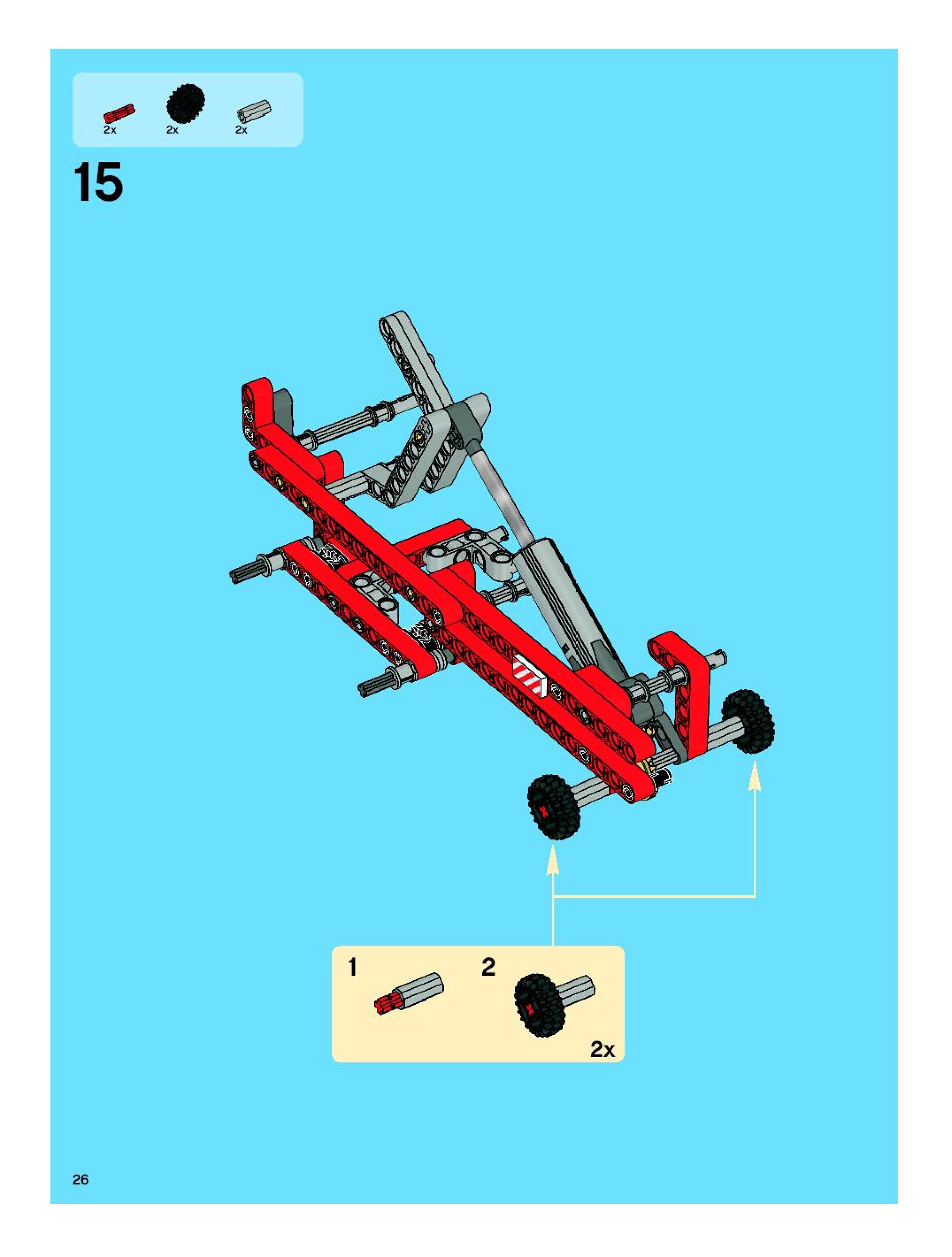 2x 2x 2x

15

1 2

2x

26