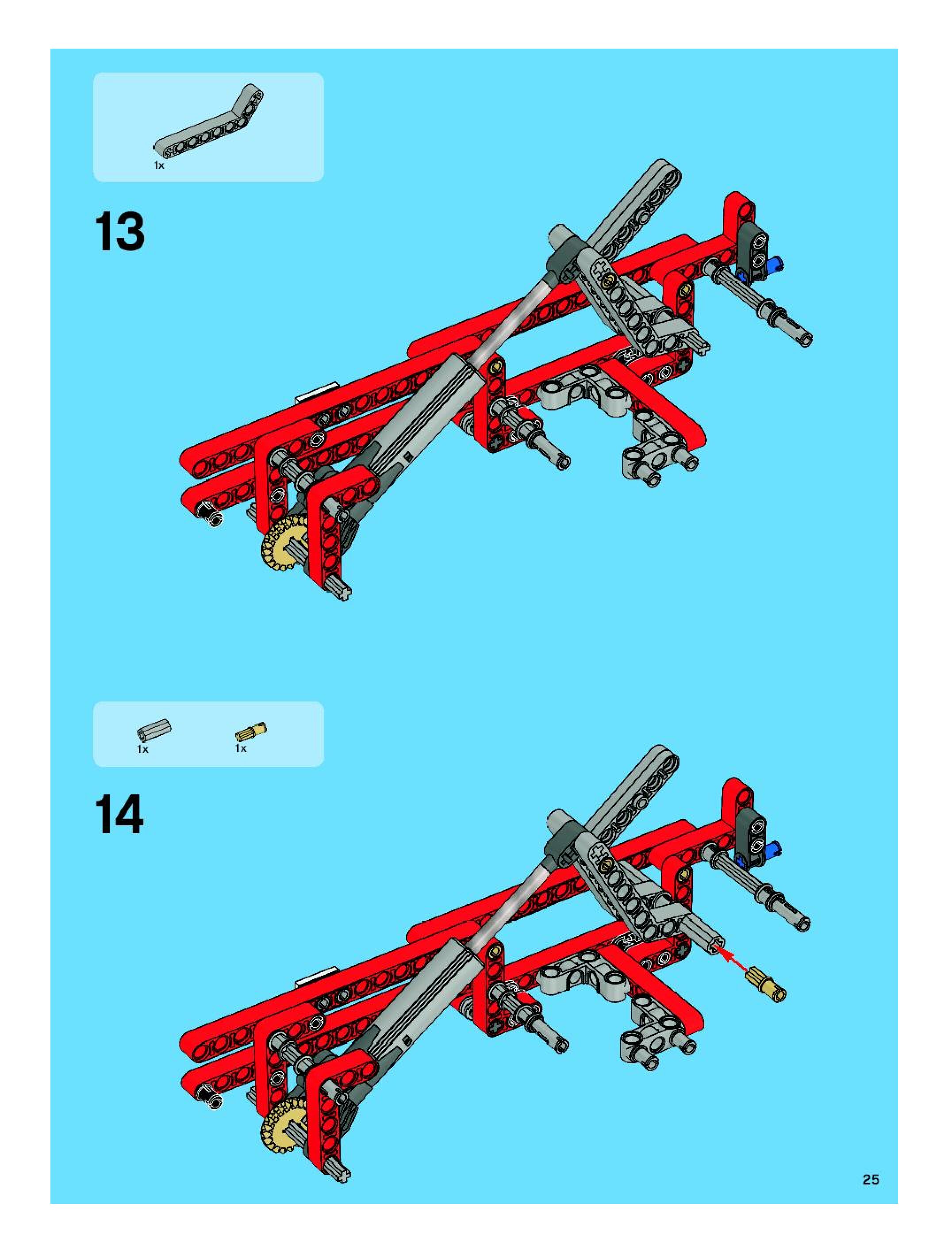 1x

13

1x

1x

14

25