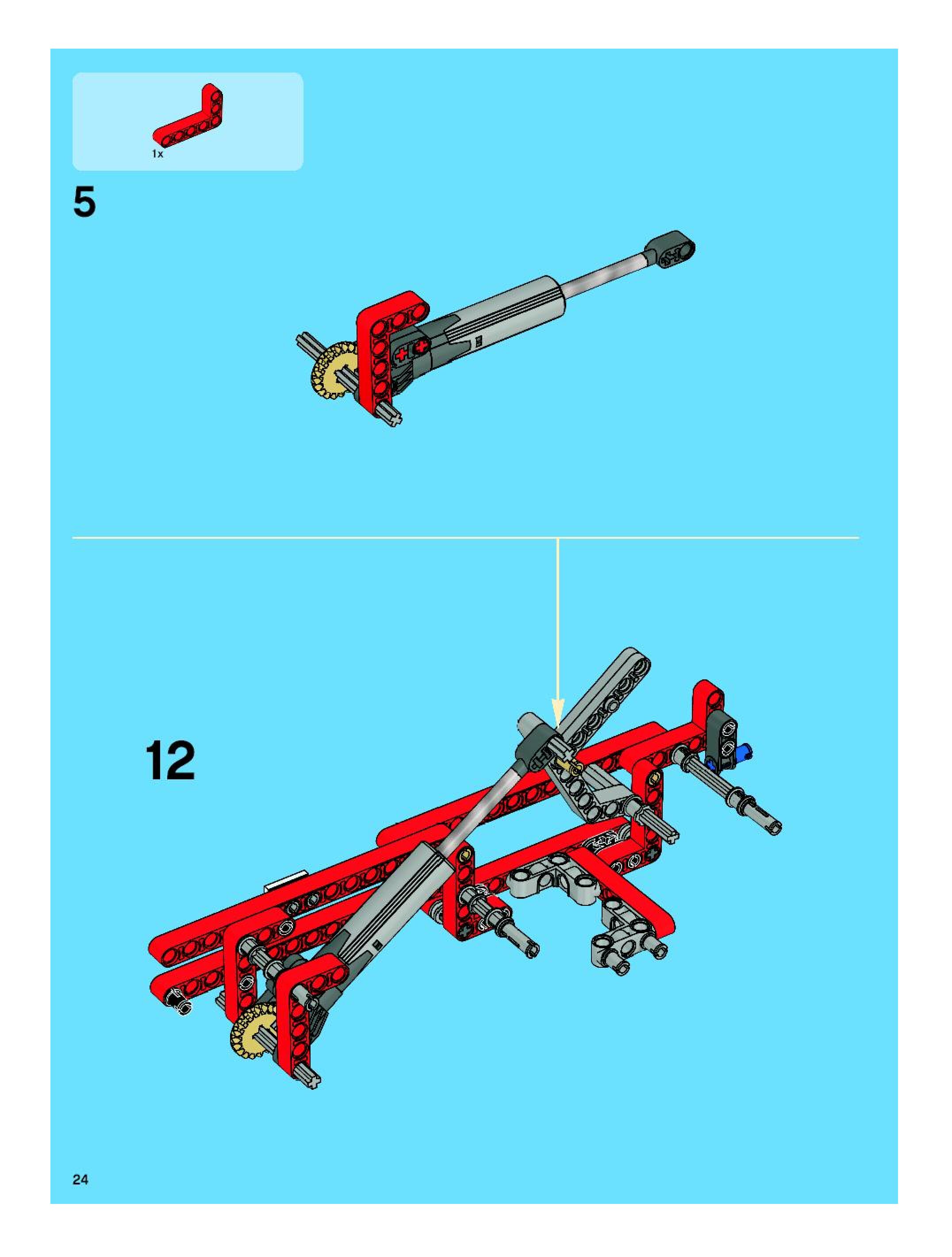 1x

5

12

24