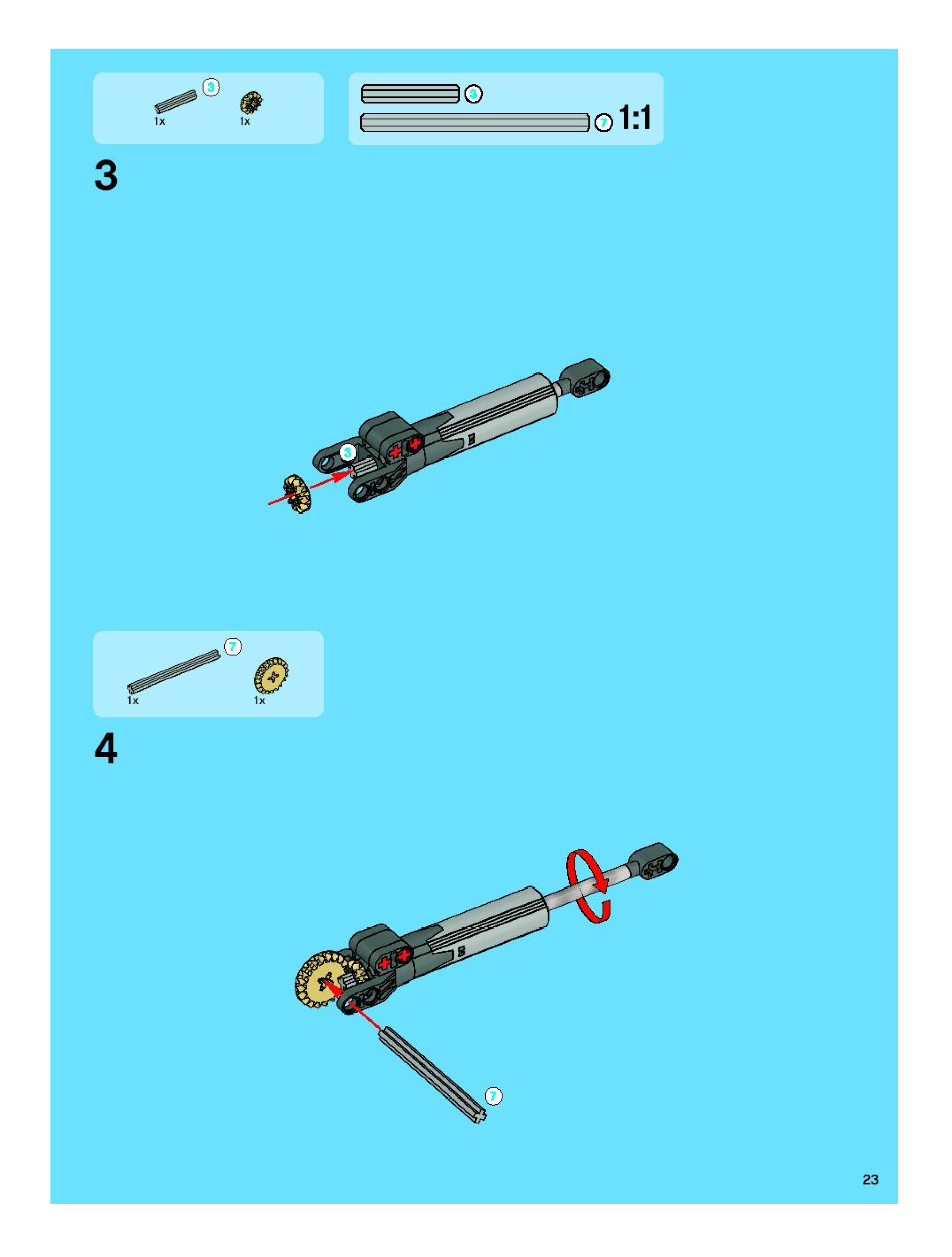 3
1x
1x

3
7
1:1

3

3

7
1x
1x

4

7

23