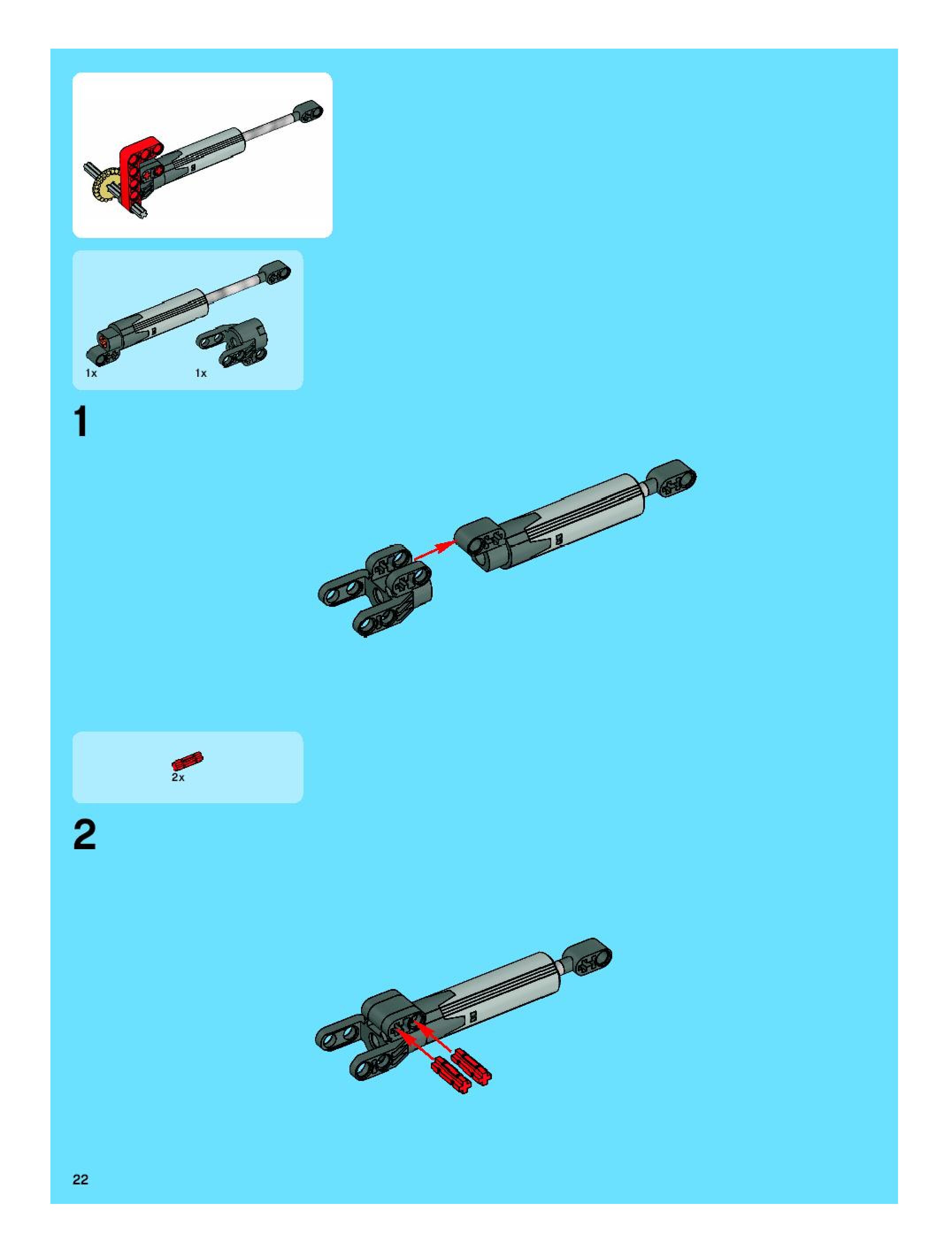 1x

1x

1

2x

2

22