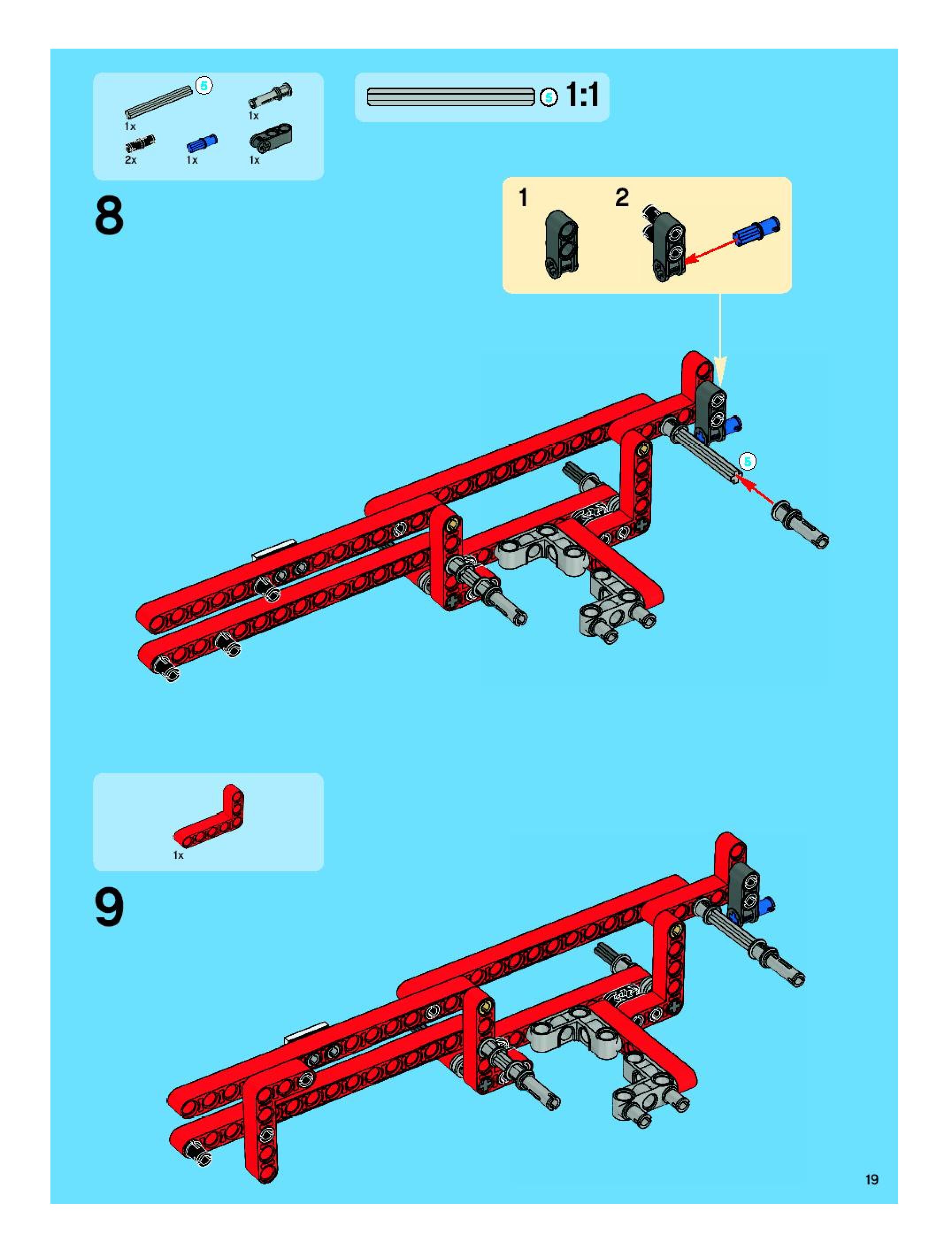 5
1x
1x
2x
1x
1x

5 1:1

8

1 2

5

1x

9

19