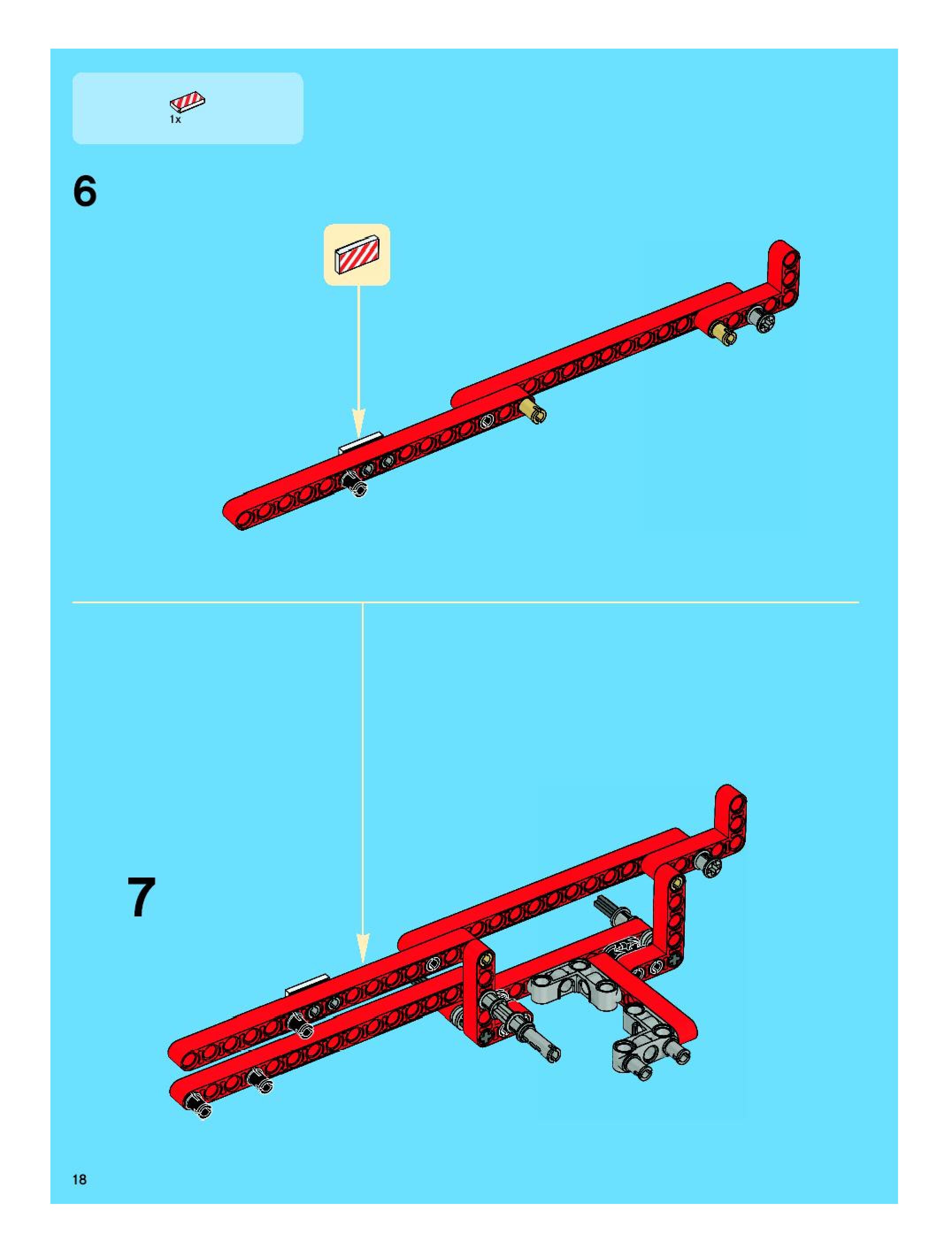 1x

6

7

18