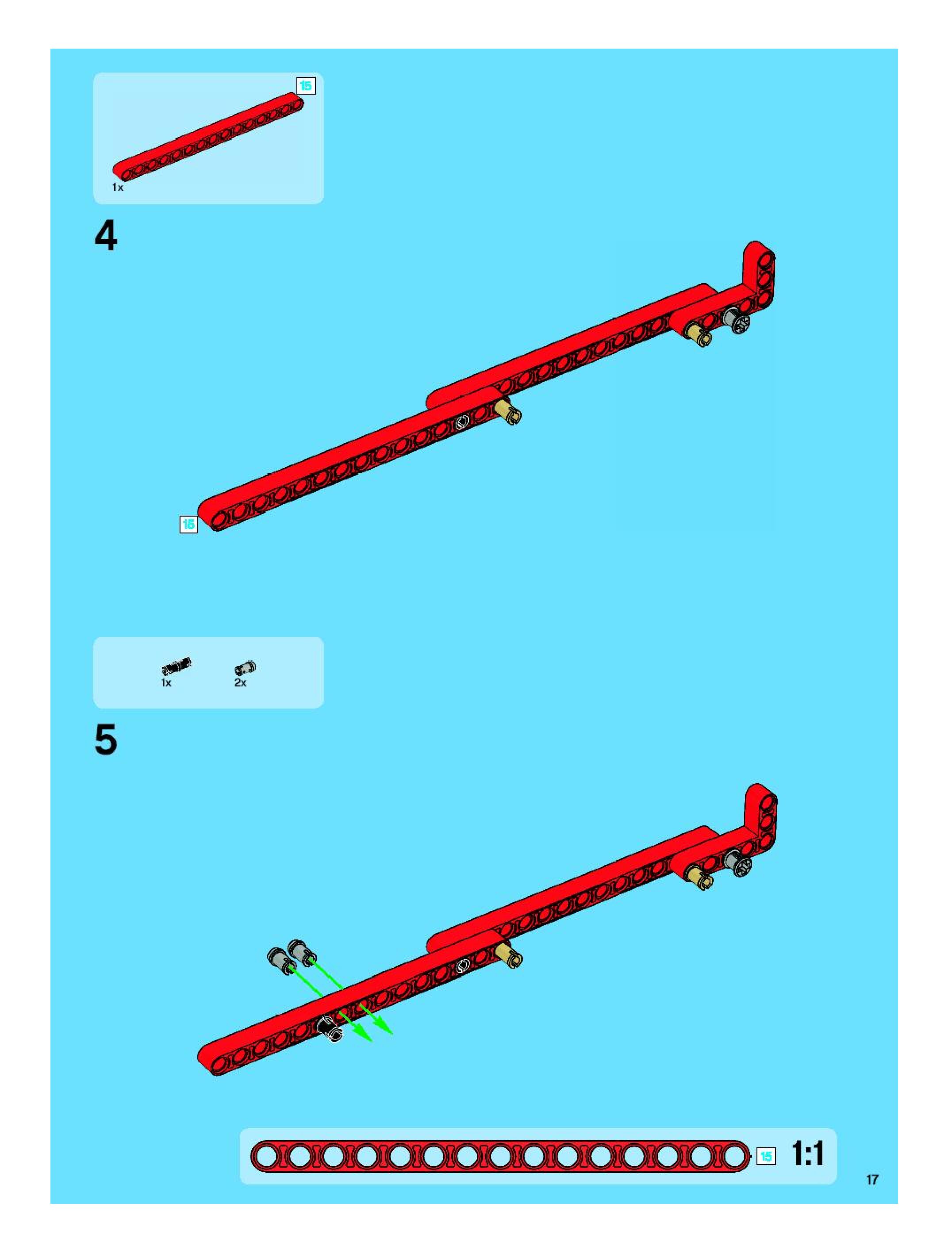 15
1x
4
15
1x
2x
5
15
1:1
17